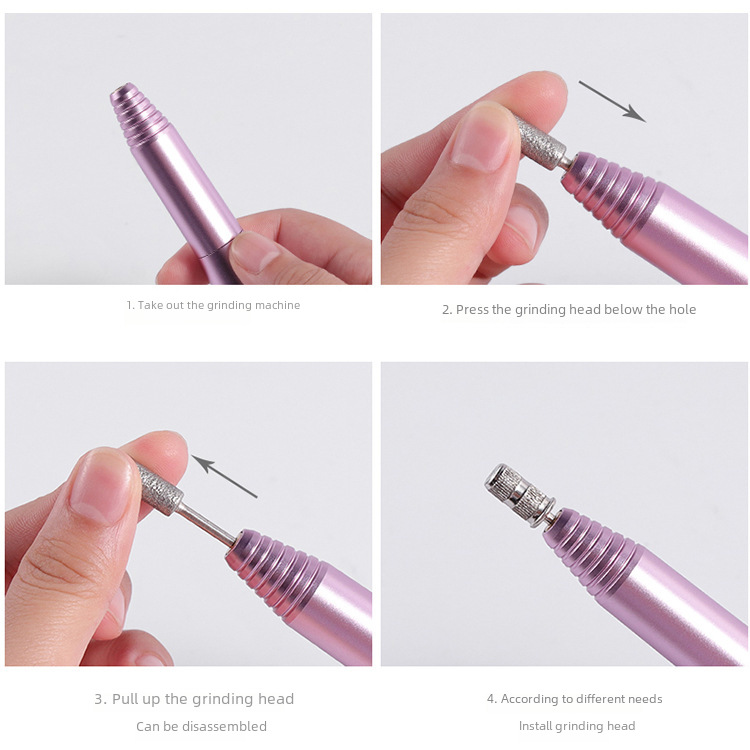 1. Take out the grinding machine

2. Press the grinding head below the hole

3. Pull up the grinding head
Can be disassembled

4. According to different needs
Install grinding head