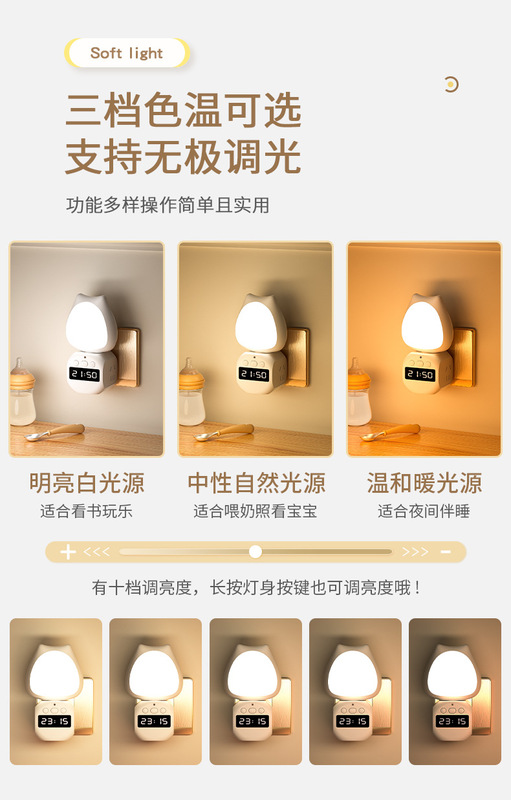 Soft light

三档色温可选
支持无极调光

功能多样操作简单且实用

21:50

21:50

21:50

明亮白光源
适合看书玩乐

中性自然光源
适合喂奶照看宝宝

温和暖光源
适合夜间伴睡

+ <<< >>> −

有十档调亮度，长按灯身按键也可调亮度哦！

23:15

23:15

23:15

23:15

23:15