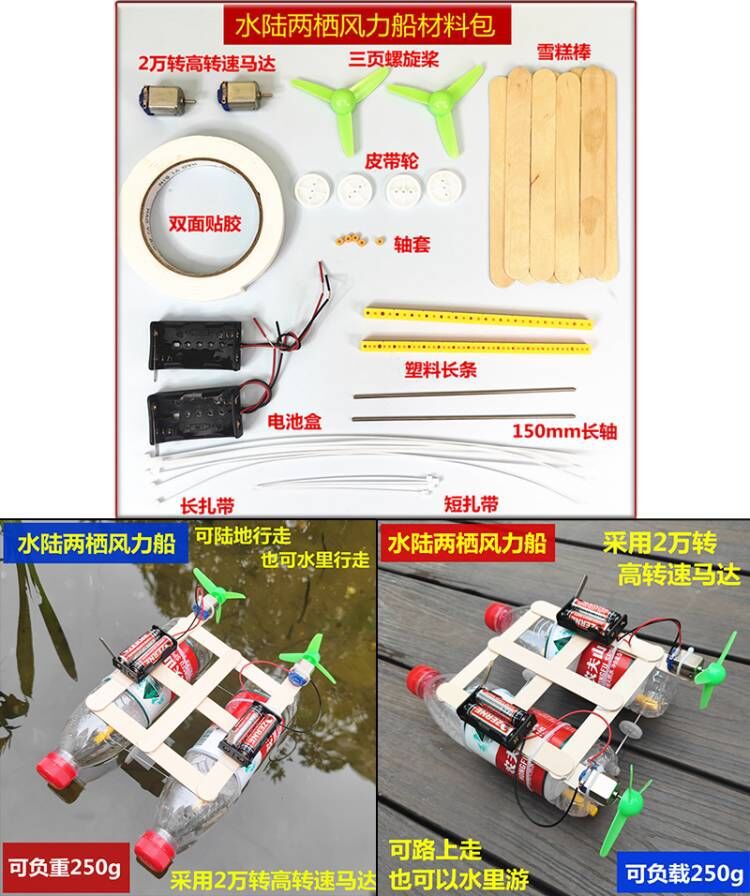 水陆两栖风力船材料包

2万转高转速马达

三页螺旋桨

雪糕棒

皮带轮

双面贴胶

轴套

塑料长条

电池盒

150mm长轴

长扎带

短扎带

水陆两栖风力船

可陆地行走
也可水里行走

可负重250g

采用2万转高转速马达

水陆两栖风力船

采用2万转
高转速马达

可路上走
也可以水里游

可负载250g