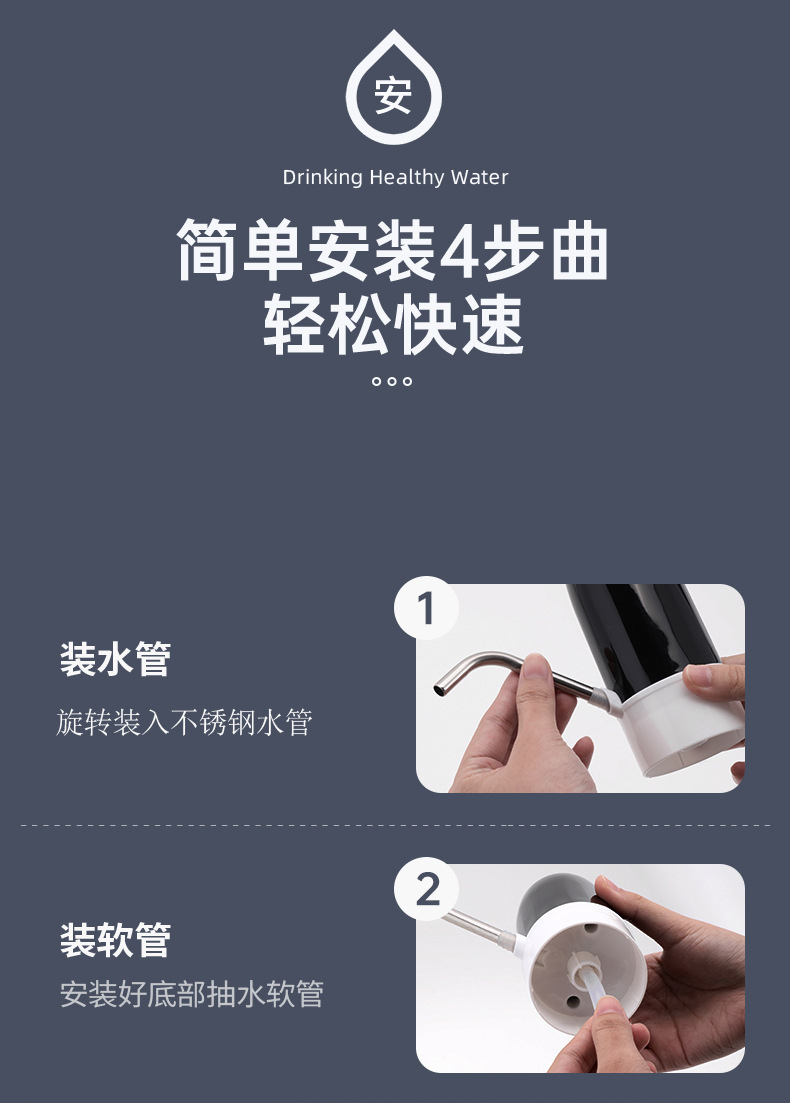 安

Drinking Healthy Water

简单安装4步曲
轻松快速

1

装水管

旋转装入不锈钢水管

2

装软管

安装好底部抽水软管