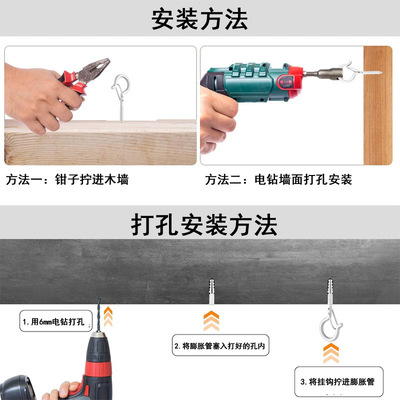 安装方法

方法一：钳子拧进木墙

方法二：电钻墙面打孔安装

打孔安装方法

1. 用6mm电钻打孔

2. 将膨胀管塞入打好的孔内

3. 将挂钩拧进膨胀管