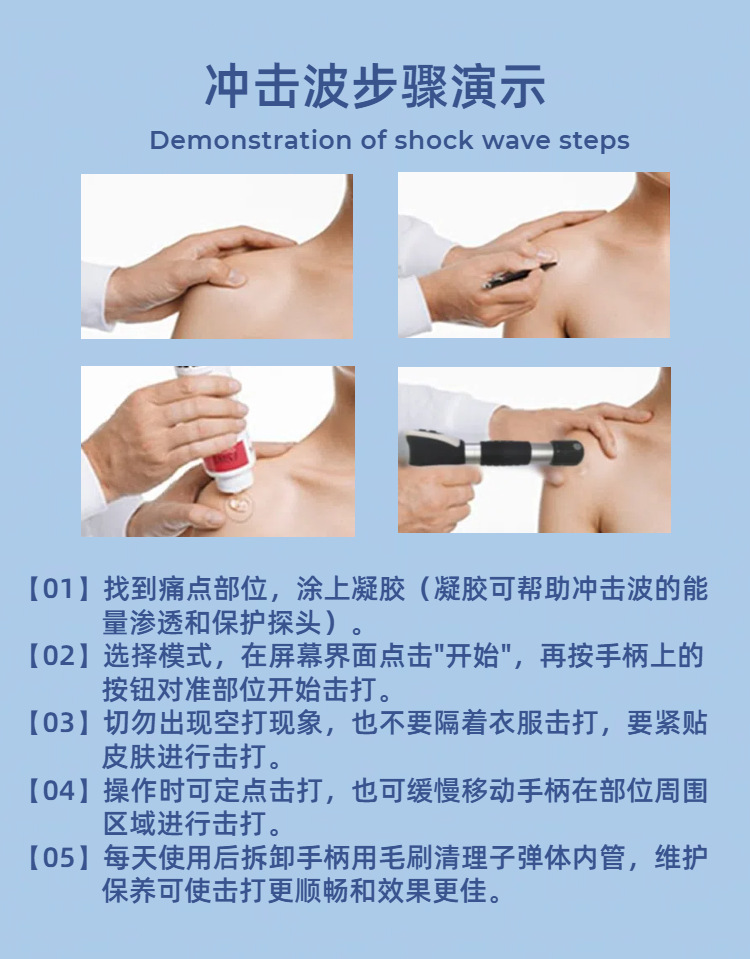 冲击波步骤演示

Demonstration of shock wave steps

【01】找到痛点部位，涂上凝胶（凝胶可帮助冲击波的能量渗透和保护探头）。

【02】选择模式，在屏幕界面点击"开始"，再按手柄上的按钮对准部位开始击打。

【03】切勿出现空打现象，也不要隔着衣服击打，要紧贴皮肤进行击打。

【04】操作时可定点击打，也可缓慢移动手柄在部位周围区域进行击打。

【05】每天使用后拆卸手柄用毛刷清理子弹体内管，维护保养可使击打更顺畅和效果更佳。