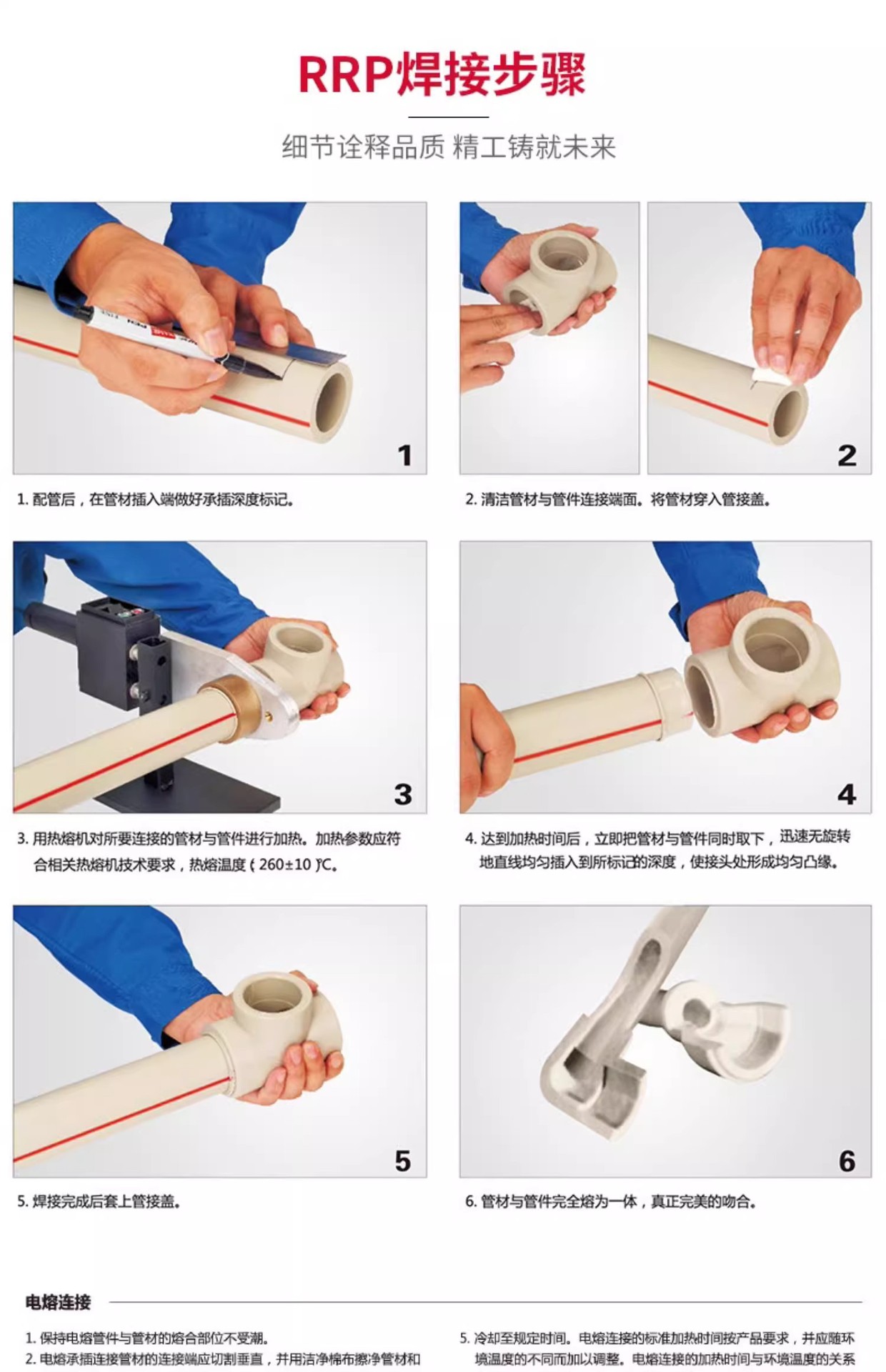 RRP焊接步骤

细节诠释品质 精工铸就未来

1

1. 配管后，在管材插入端做好承插深度标记。

2

2. 清洁管材与管件连接端面。将管材穿入管接盖。

3

3. 用热熔机对所要连接的管材与管件进行加热。加热参数应符合相关热熔机技术要求，热熔温度（260±10）℃。

4

4. 达到加热时间后，立即把管材与管件同时取下，迅速无旋转地直线均匀插入到所标记的深度，使接头处形成均匀凸缘。

5

5. 焊接完成后套上管接盖。

6

6. 管材与管件完全熔为一体，真正完美的吻合。

电熔连接

1. 保持电熔管件与管材的熔合部位不受潮。
2. 电熔承插连接管材的连接端应切割垂直，并用洁净棉布擦净管材和

5. 冷却至规定时间。电熔连接的标准加热时间按产品要求，并应随环境温度的不同而加以调整。电熔连接的加热时间与环境温度的关系