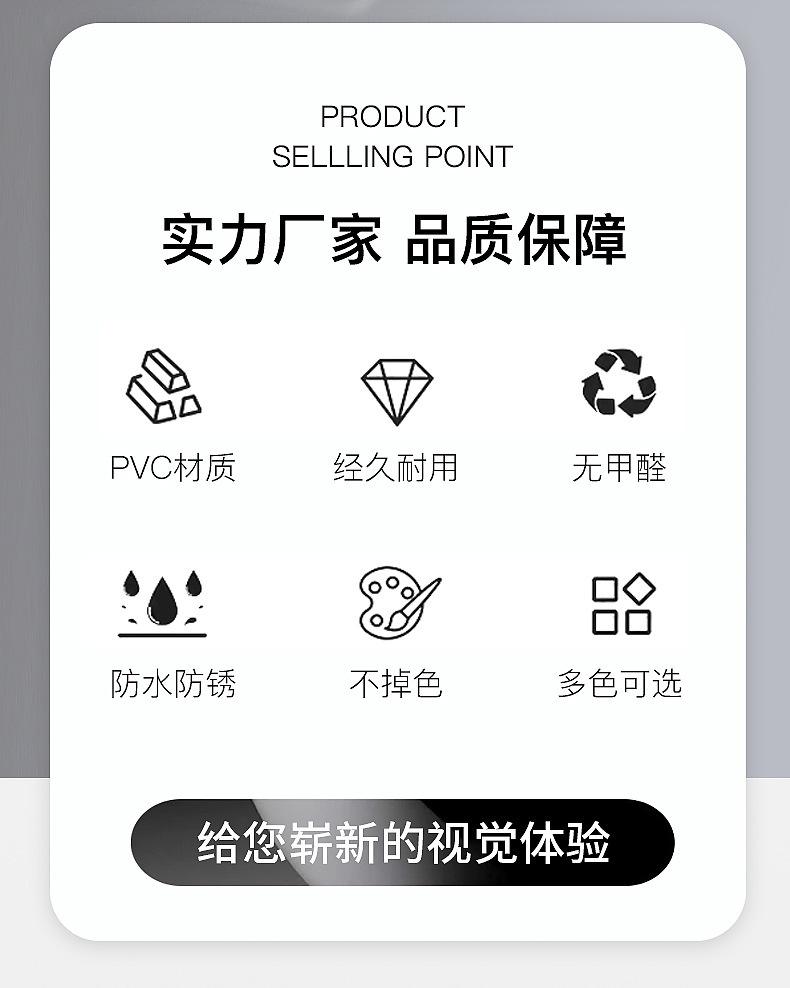 PRODUCT
SELLLING POINT

实力厂家 品质保障

PVC材质

经久耐用

无甲醛

防水防锈

不掉色

多色可选

给您崭新的视觉体验