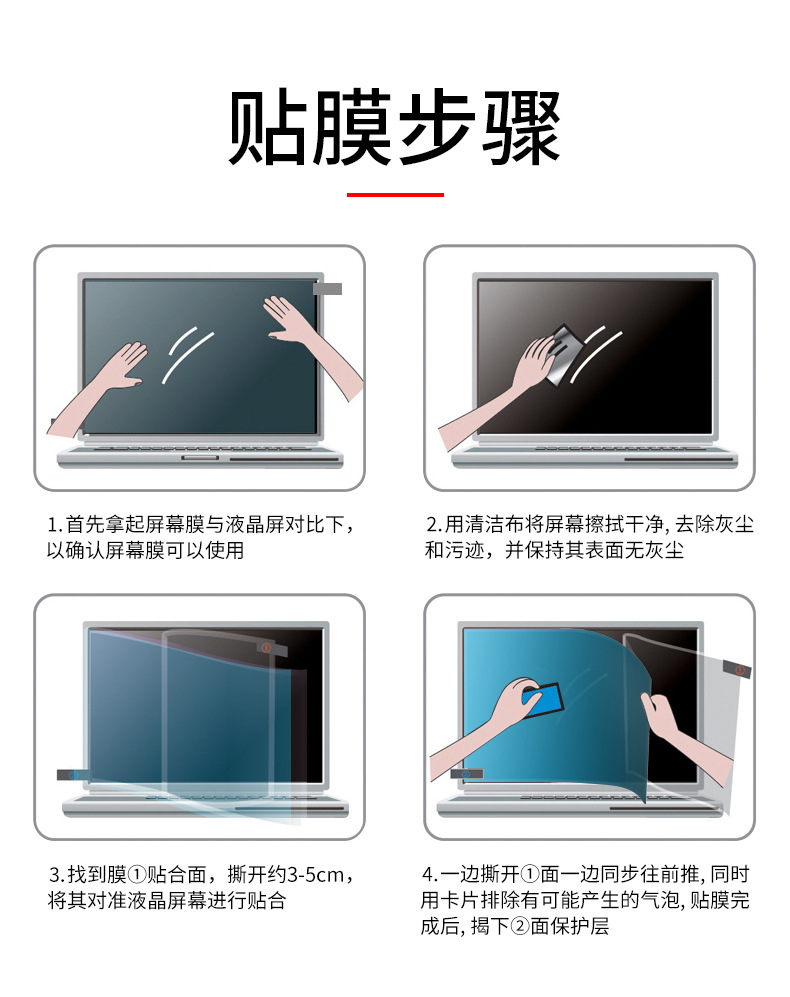 贴膜步骤

1.首先拿起屏幕膜与液晶屏对比下，以确认屏幕膜可以使用

2.用清洁布将屏幕擦拭干净，去除灰尘和污迹，并保持其表面无灰尘

3.找到膜①贴合面，撕开约3-5cm，将其对准液晶屏幕进行贴合

4.一边撕开①面一边同步往前推，同时用卡片排除有可能产生的气泡，贴膜完成后，揭下②面保护层