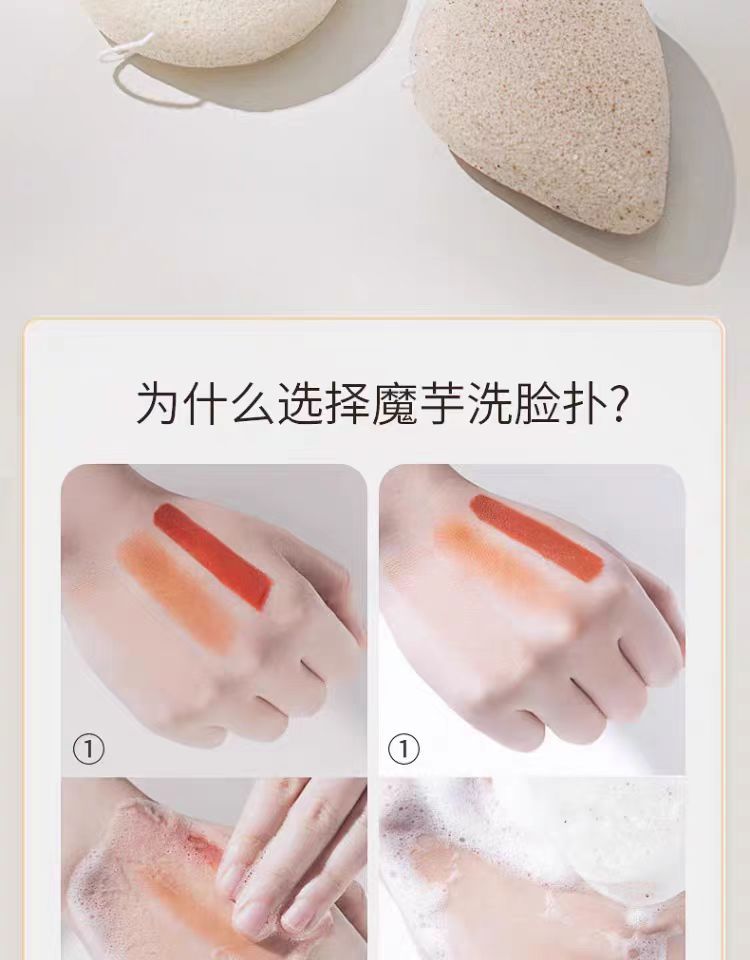 为什么选择魔芋洗脸扑?

①

①