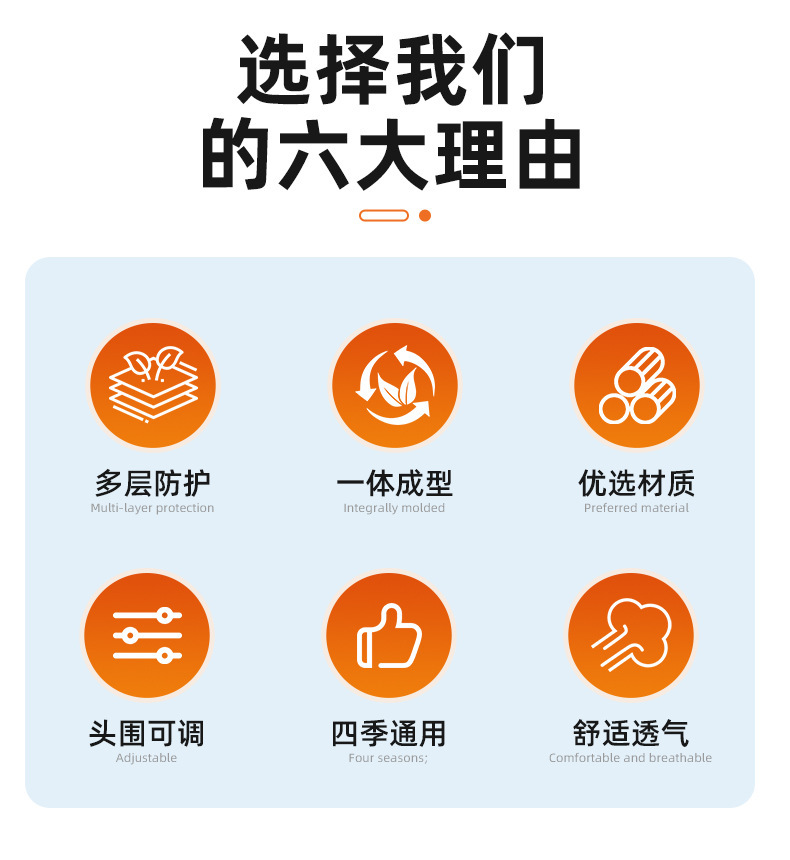 选择我们
的六大理由

多层防护
Multi-layer protection

一体成型
Integrally molded

优选材质
Preferred material

头围可调
Adjustable

四季通用
Four seasons;

舒适透气
Comfortable and breathable