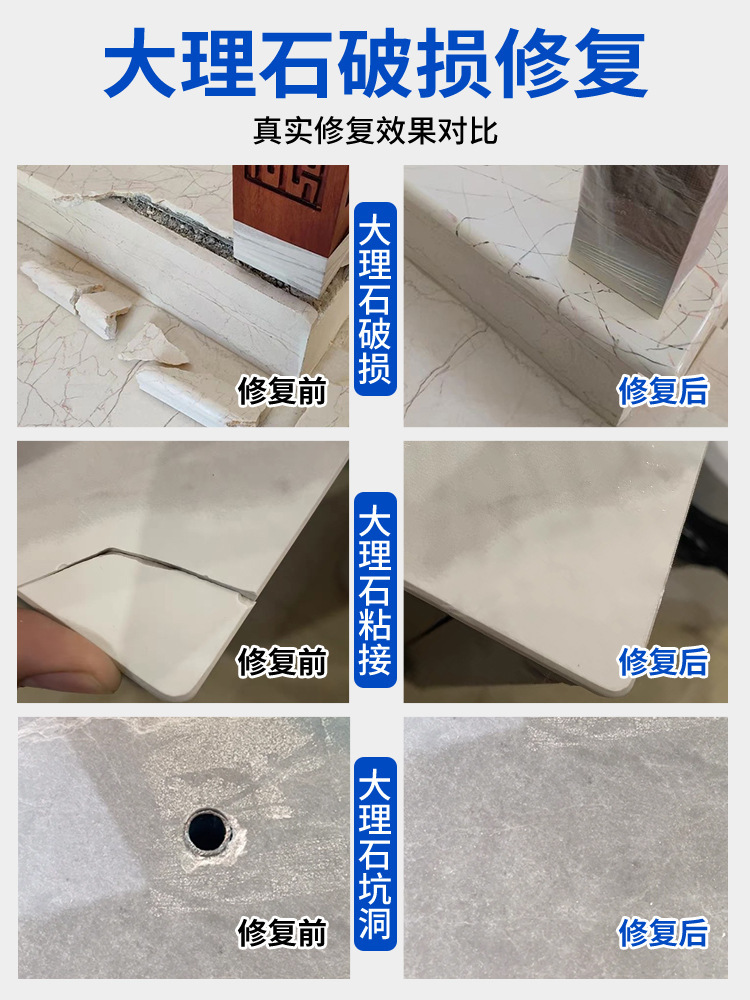 大理石破损修复

真实修复效果对比

修复前

大理石破损

修复后

修复前

大理石粘接

修复后

修复前

大理石坑洞

修复后