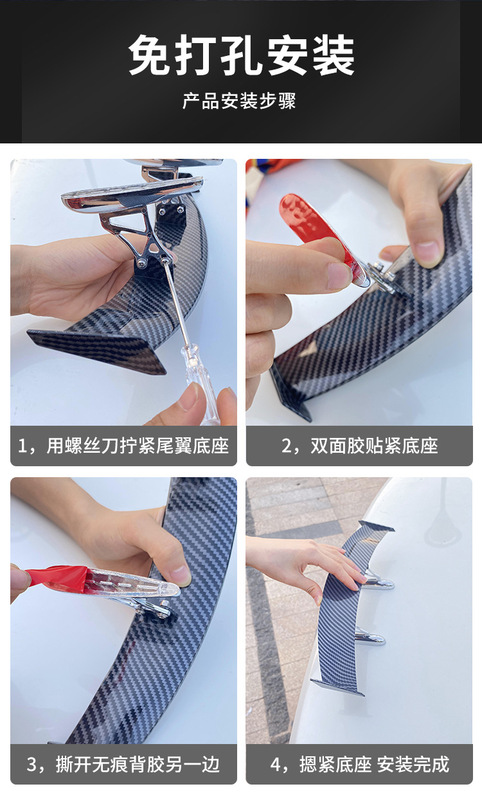 免打孔安装

产品安装步骤

1，用螺丝刀拧紧尾翼底座

2，双面胶贴紧底座

3，撕开无痕背胶另一边

4，摁紧底座 安装完成