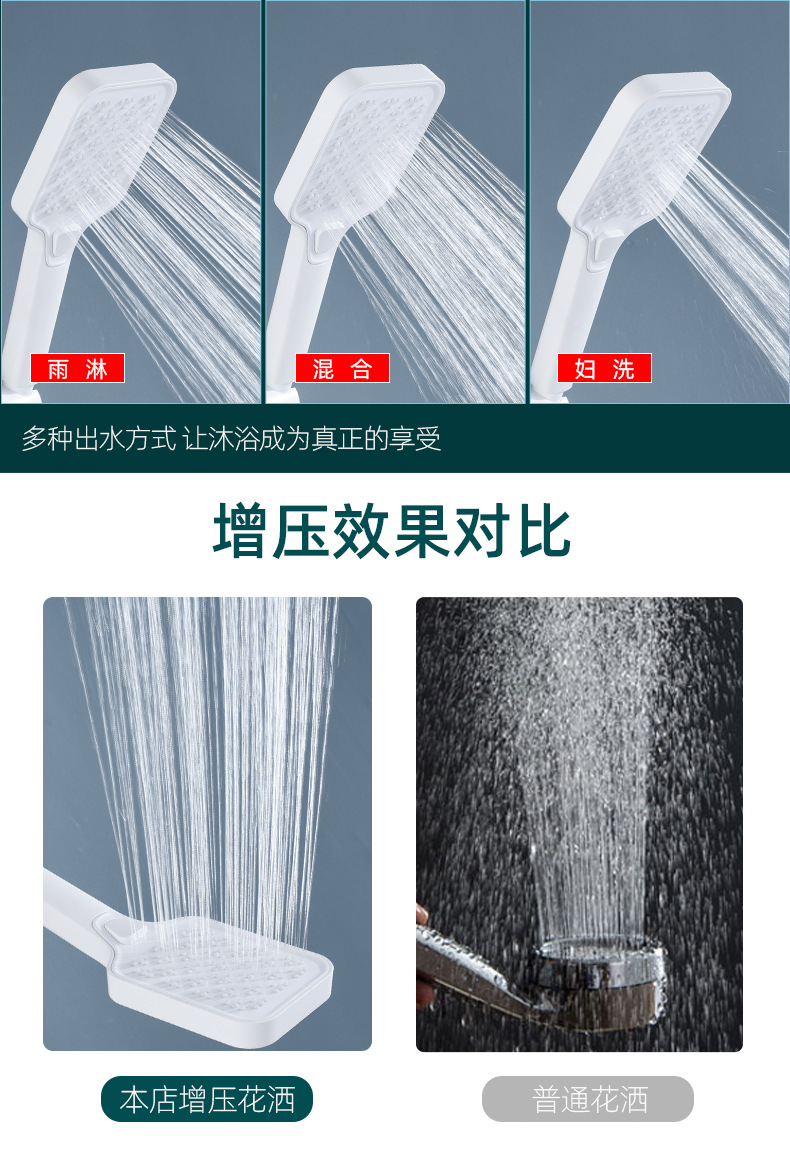 雨 淋

混 合

妇 洗

多种出水方式 让沐浴成为真正的享受

增压效果对比

本店增压花洒

普通花洒