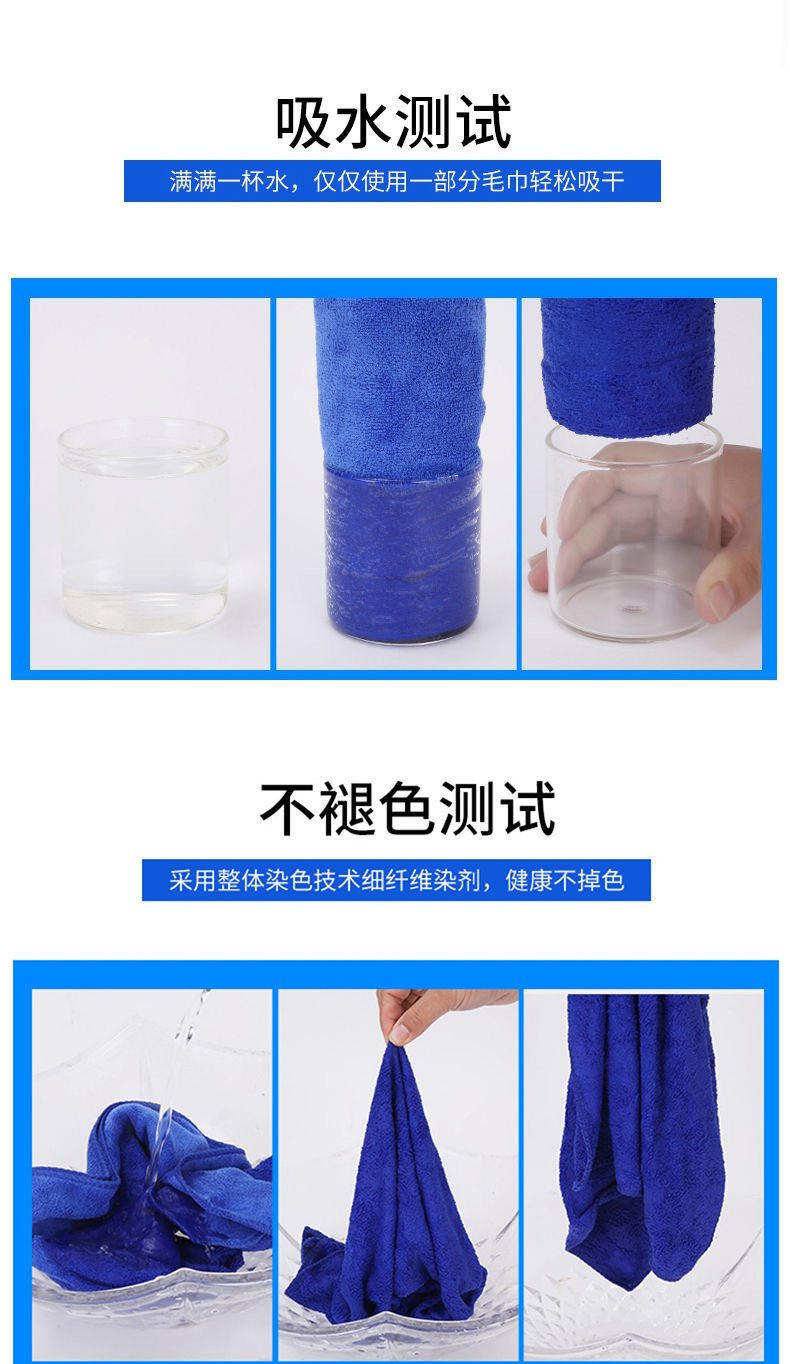 吸水测试

满满一杯水，仅仅使用一部分毛巾轻松吸干

不褪色测试

采用整体染色技术细纤维染剂，健康不掉色