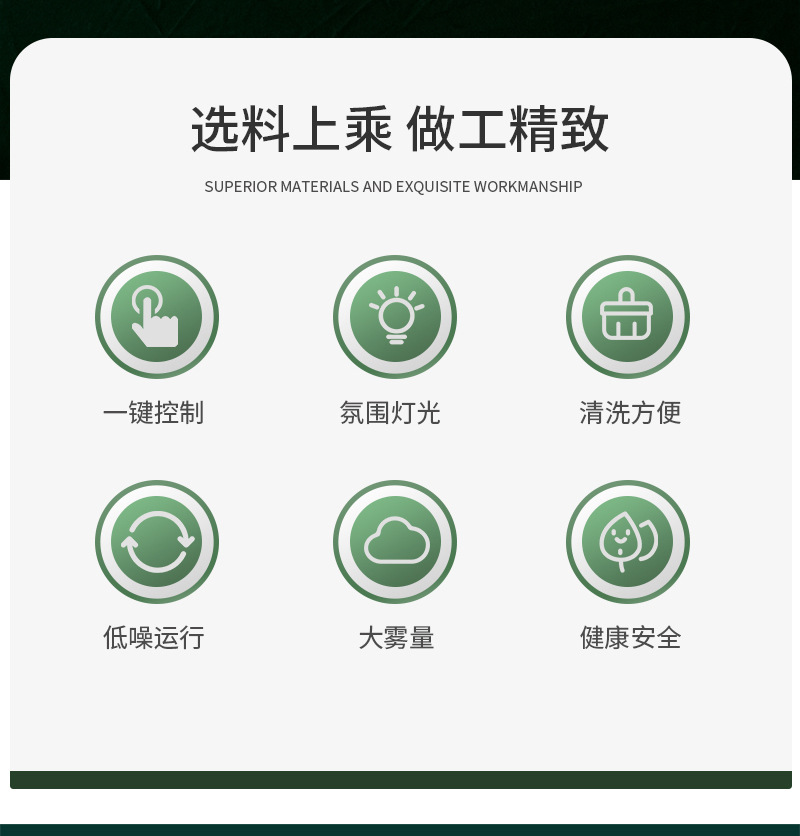 选料上乘 做工精致

SUPERIOR MATERIALS AND EXQUISITE WORKMANSHIP

一键控制

氛围灯光

清洗方便

低噪运行

大雾量

健康安全