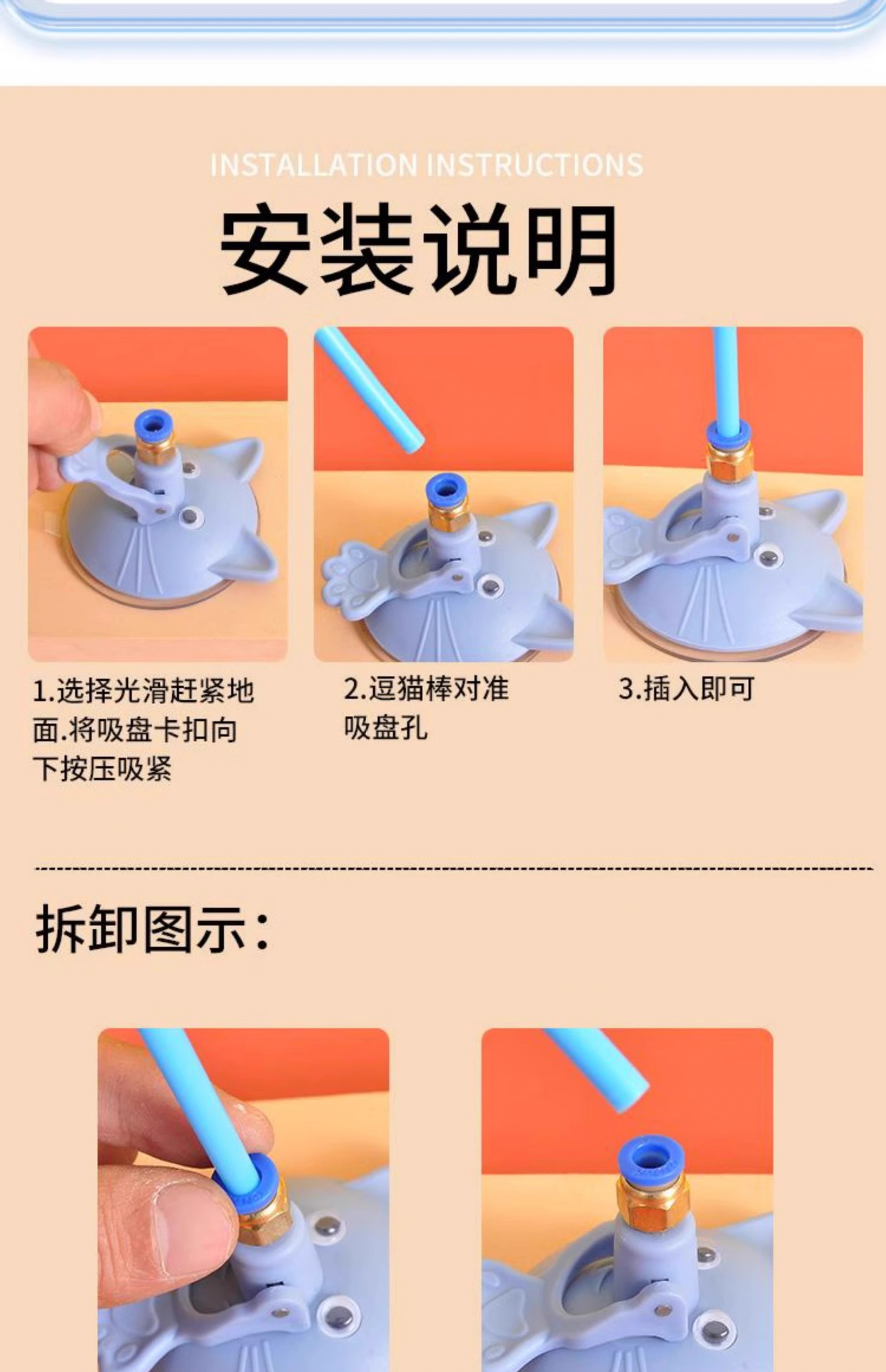 INSTALLATION INSTRUCTIONS

安装说明

1.选择光滑赶紧地面.将吸盘卡扣向下按压吸紧

2.逗猫棒对准吸盘孔

3.插入即可

拆卸图示: