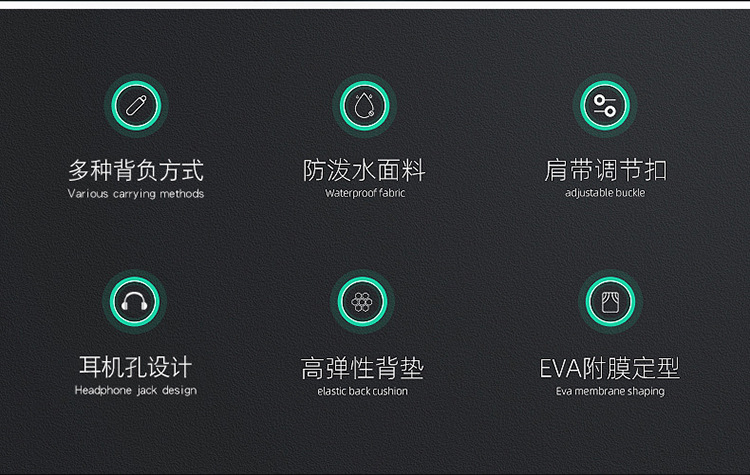 多种背负方式
Various carrying methods

防泼水面料
Waterproof fabric

肩带调节扣
adjustable buckle

耳机孔设计
Headphone jack design

高弹性背垫
elastic back cushion

EVA附膜定型
Eva membrane shaping