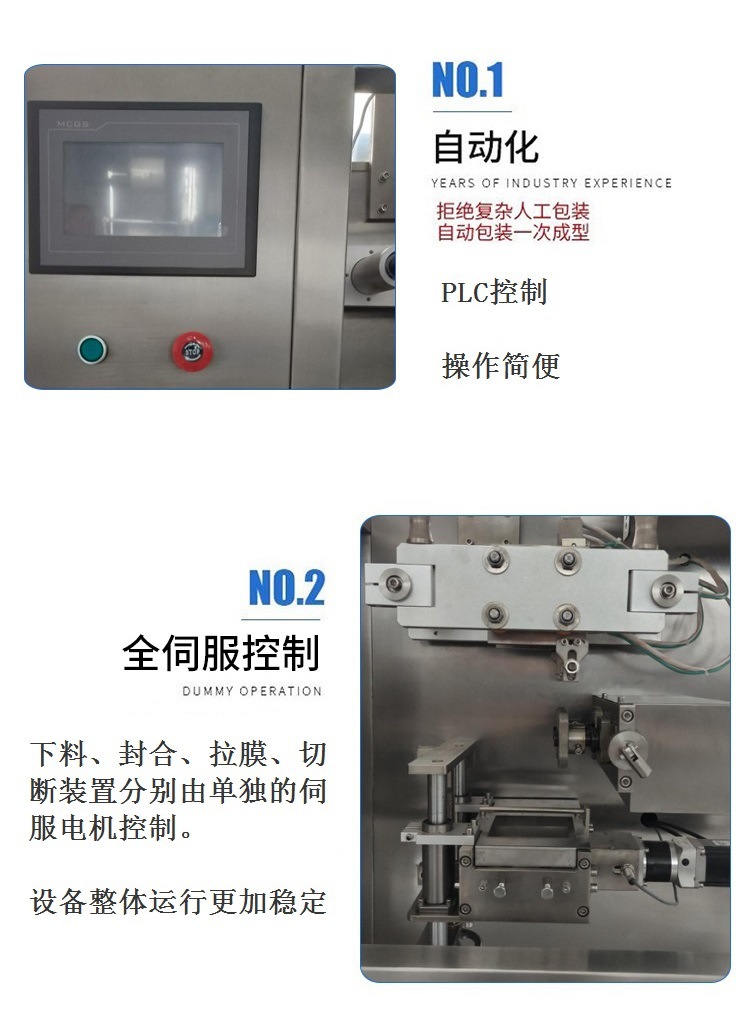 MCGS

STOP

NO.1

自动化

YEARS OF INDUSTRY EXPERIENCE

拒绝复杂人工包装
自动包装一次成型

PLC控制

操作简便

NO.2

全伺服控制

DUMMY OPERATION

下料、封合、拉膜、切断装置分别由单独的伺服电机控制。

设备整体运行更加稳定