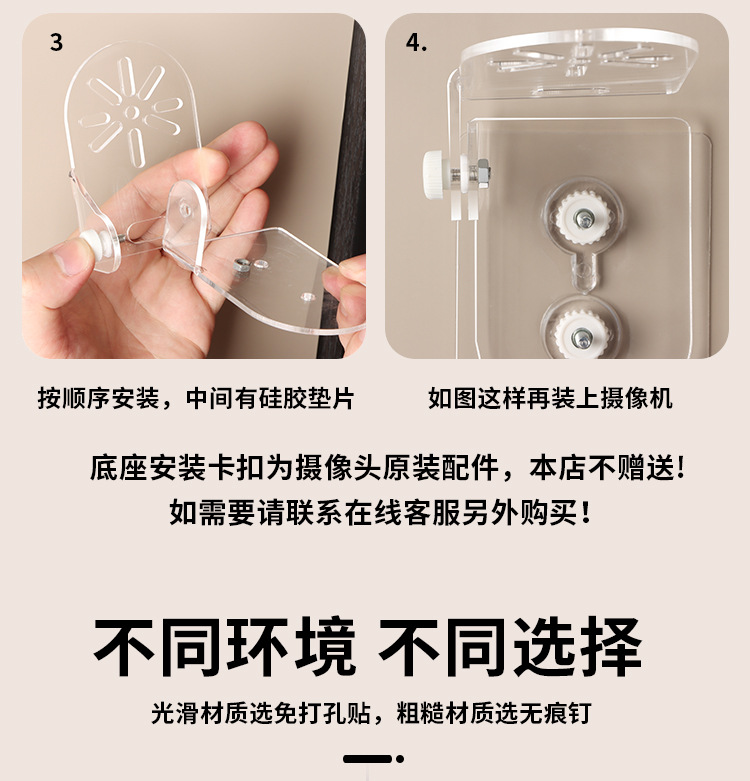 3

4.

按顺序安装，中间有硅胶垫片

如图这样再装上摄像机

底座安装卡扣为摄像头原装配件，本店不赠送！
如需要请联系在线客服另外购买！

不同环境 不同选择

光滑材质选免打孔贴，粗糙材质选无痕钉