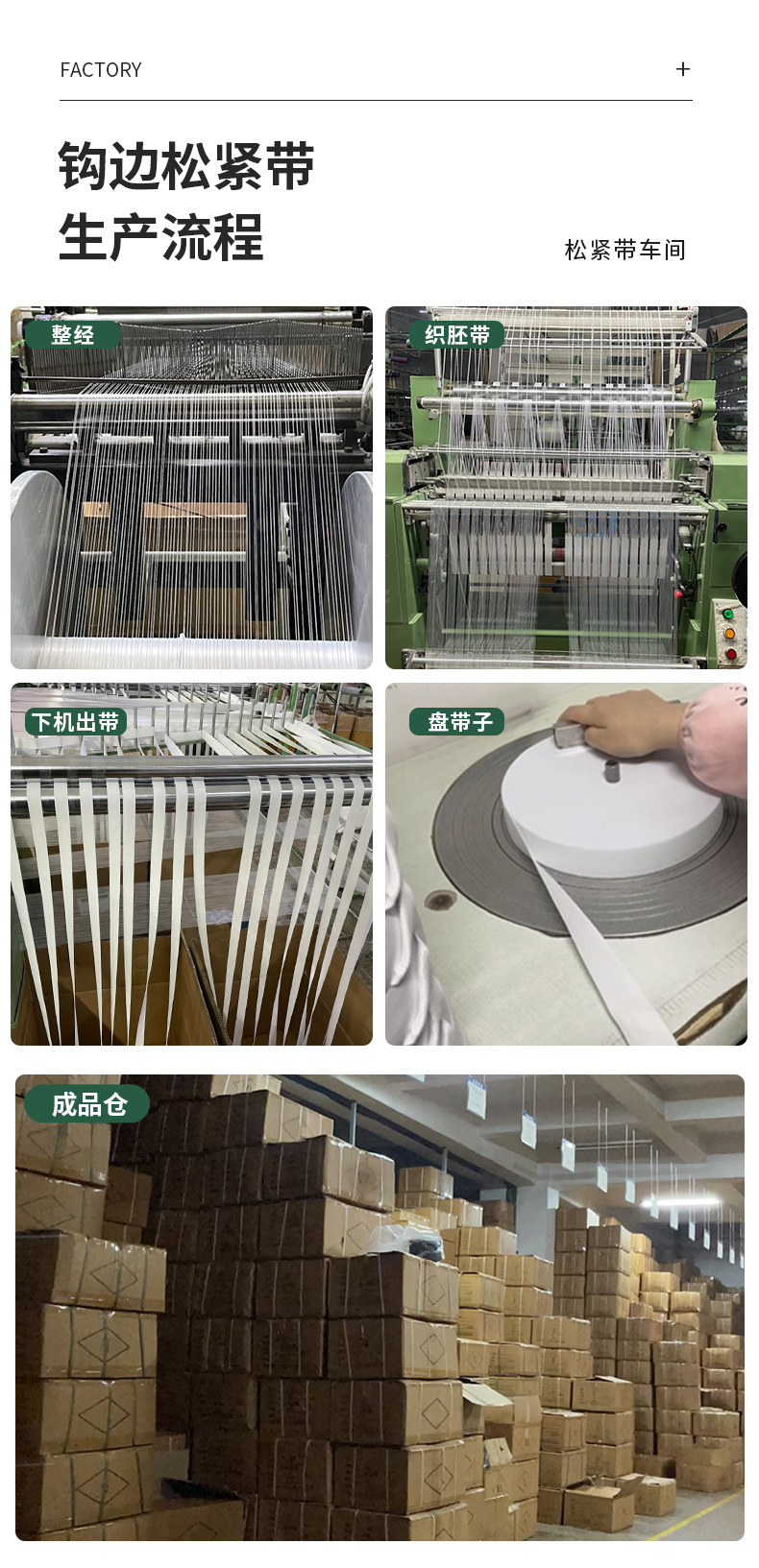 FACTORY +

钩边松紧带
生产流程

松紧带车间

整经

织胚带

下机出带

盘带子

成品仓