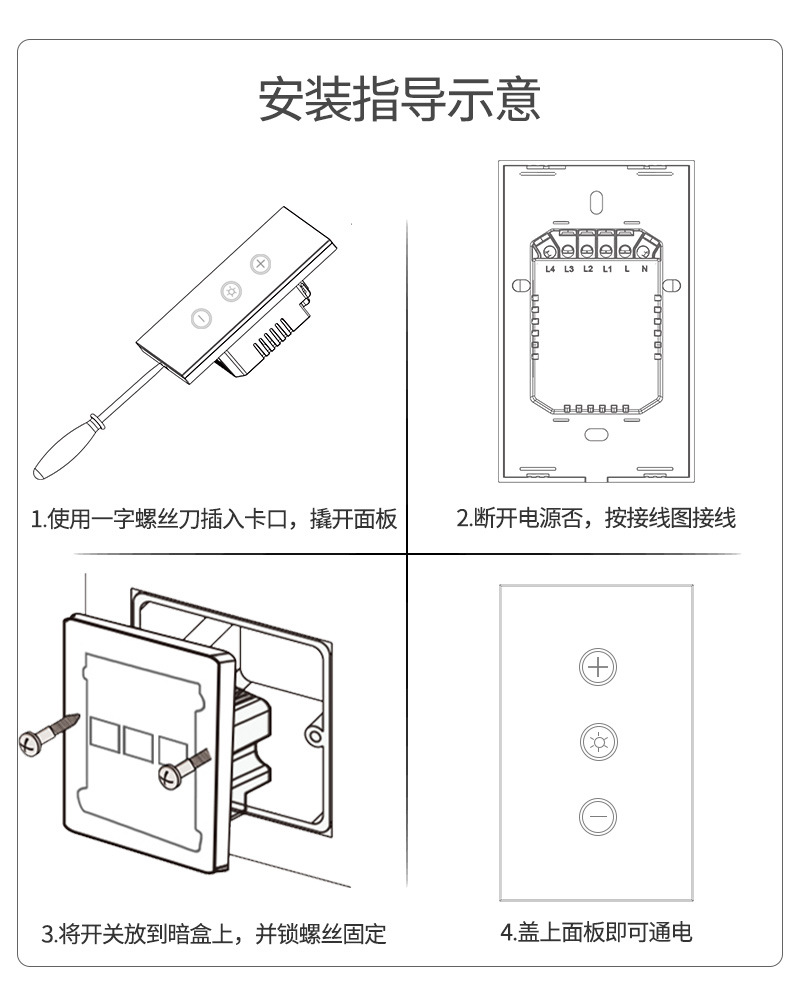 安装指导示意

L4 L3 L2 L1 L N

1.使用一字螺丝刀插入卡口，撬开面板

2.断开电源否，按接线图接线

3.将开关放到暗盒上，并锁螺丝固定

4.盖上面板即可通电