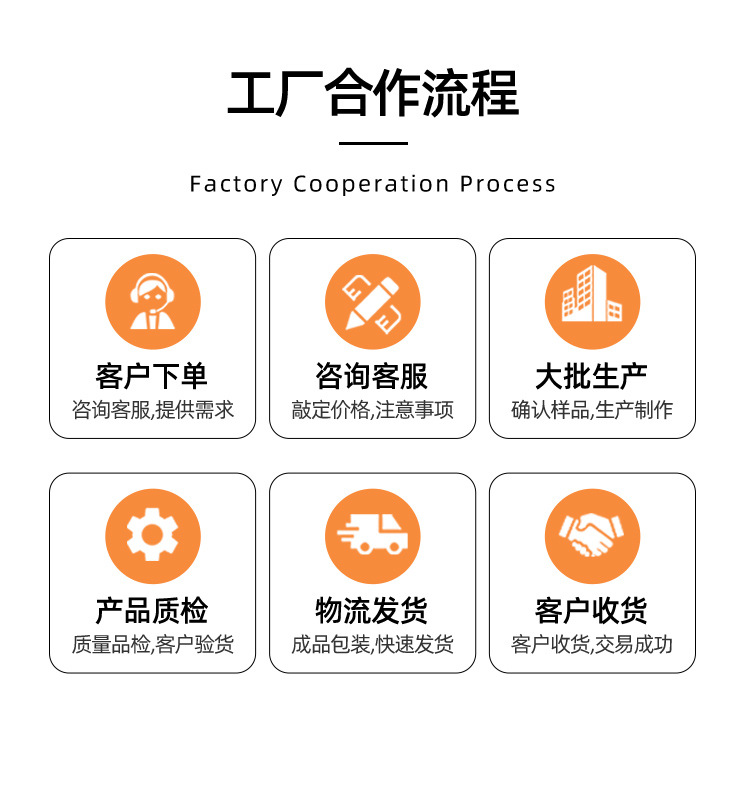 工厂合作流程

Factory Cooperation Process

客户下单
咨询客服,提供需求

咨询客服
敲定价格,注意事项

大批生产
确认样品,生产制作

产品质检
质量品检,客户验货

物流发货
成品包装,快速发货

客户收货
客户收货,交易成功