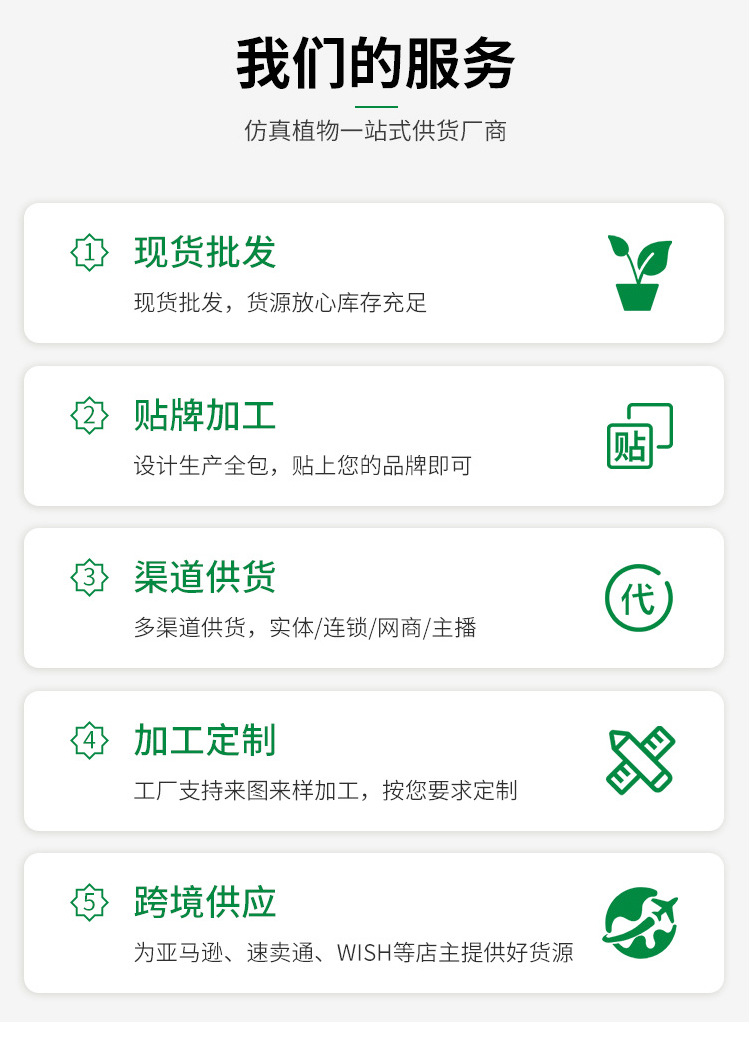 我们的服务

仿真植物一站式供货厂商

1 现货批发

现货批发，货源放心库存充足

2 贴牌加工

设计生产全包，贴上您的品牌即可

贴

3 渠道供货

多渠道供货，实体/连锁/网商/主播

代

4 加工定制

工厂支持来图来样加工，按您要求定制

5 跨境供应

为亚马逊、速卖通、WISH等店主提供好货源