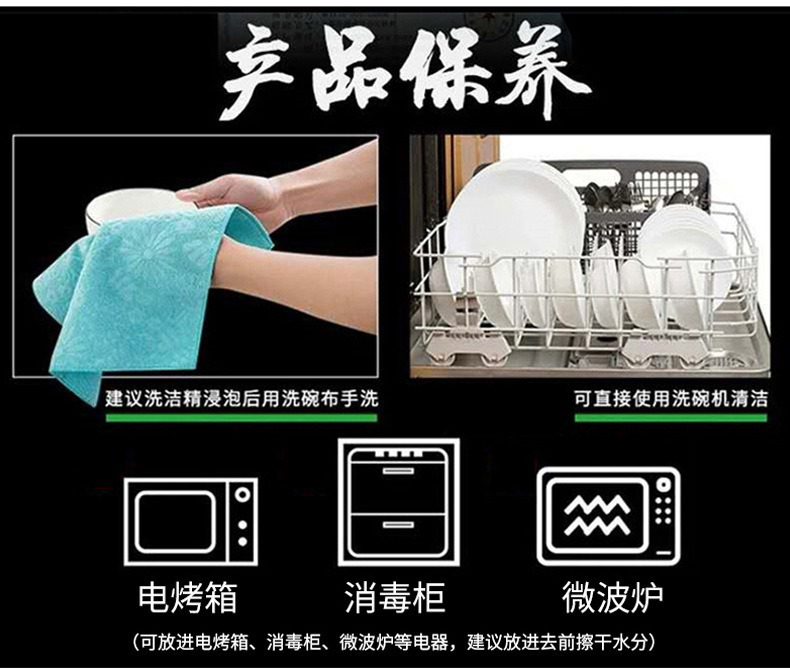 产品保养

建议洗洁精浸泡后用洗碗布手洗

可直接使用洗碗机清洁

电烤箱

消毒柜

微波炉

（可放进电烤箱、消毒柜、微波炉等电器，建议放进去前擦干水分）