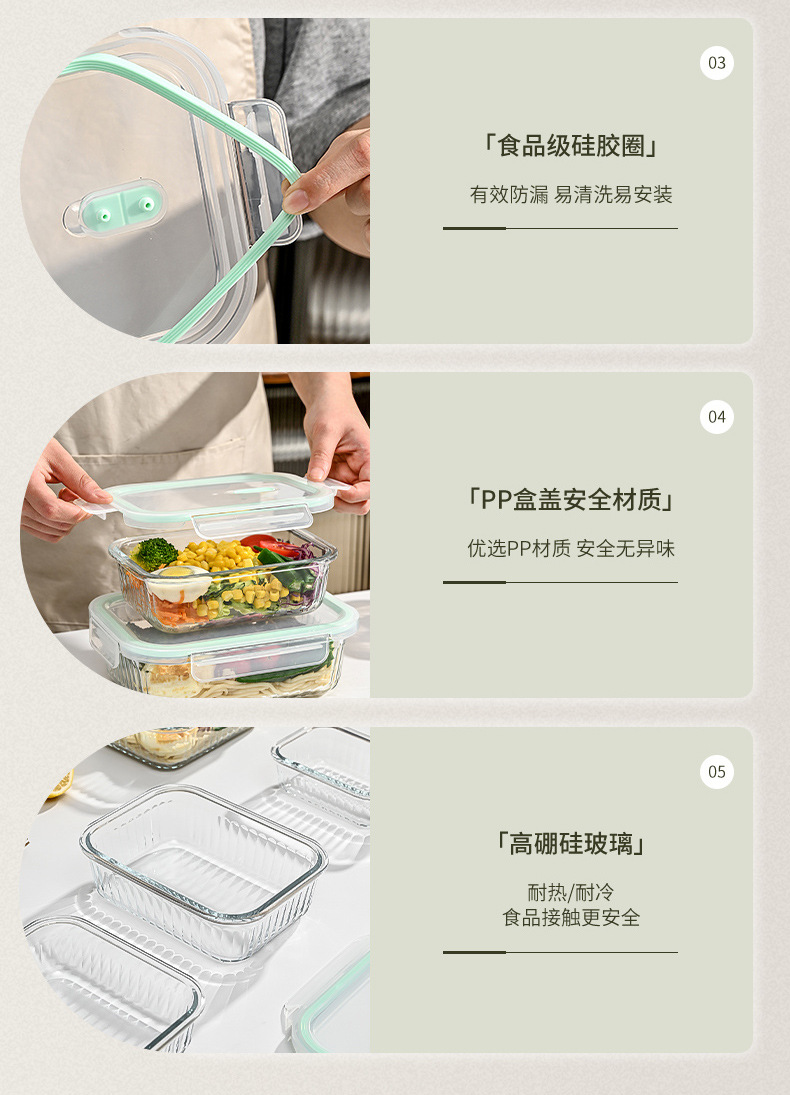 03

「食品级硅胶圈」

有效防漏 易清洗易安装

04

「PP盒盖安全材质」

优选PP材质 安全无异味

05

「高硼硅玻璃」

耐热/耐冷
食品接触更安全