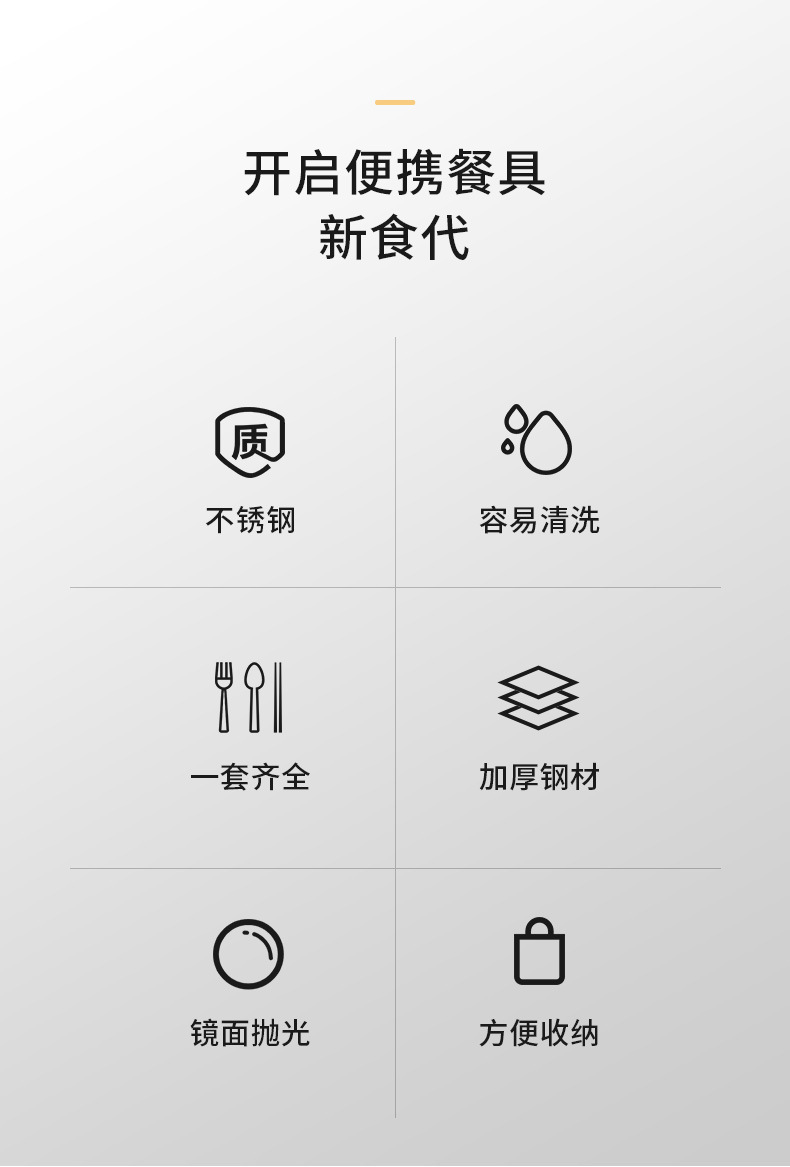 开启便携餐具
新食代

质
不锈钢

容易清洗

一套齐全

加厚钢材

镜面抛光

方便收纳