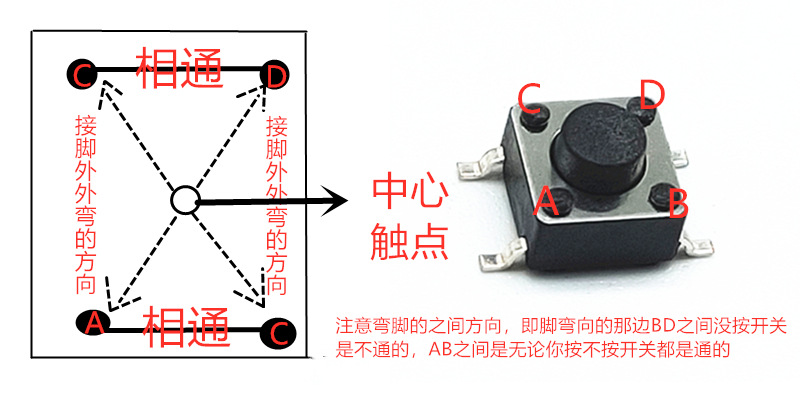 C 相通 D

接脚外外弯的方向

接脚外外弯的方向

A 相通 C

中心触点

C D A B

注意弯脚的之间方向，即脚弯向的那边BD之间没按开关是不通的，AB之间是无论你按不按开关都是通的