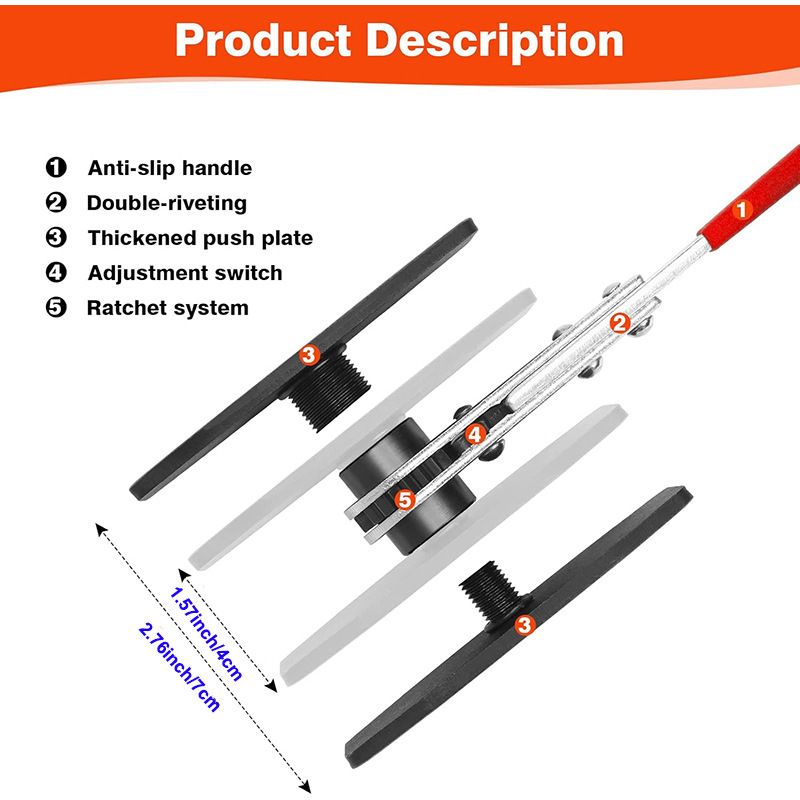 Product Description

❶ Anti-slip handle
❷ Double-riveting
❸ Thickened push plate
❹ Adjustment switch
❺ Ratchet system

1
2
3
4
5
3

1.57inch/4cm
2.76inch/7cm