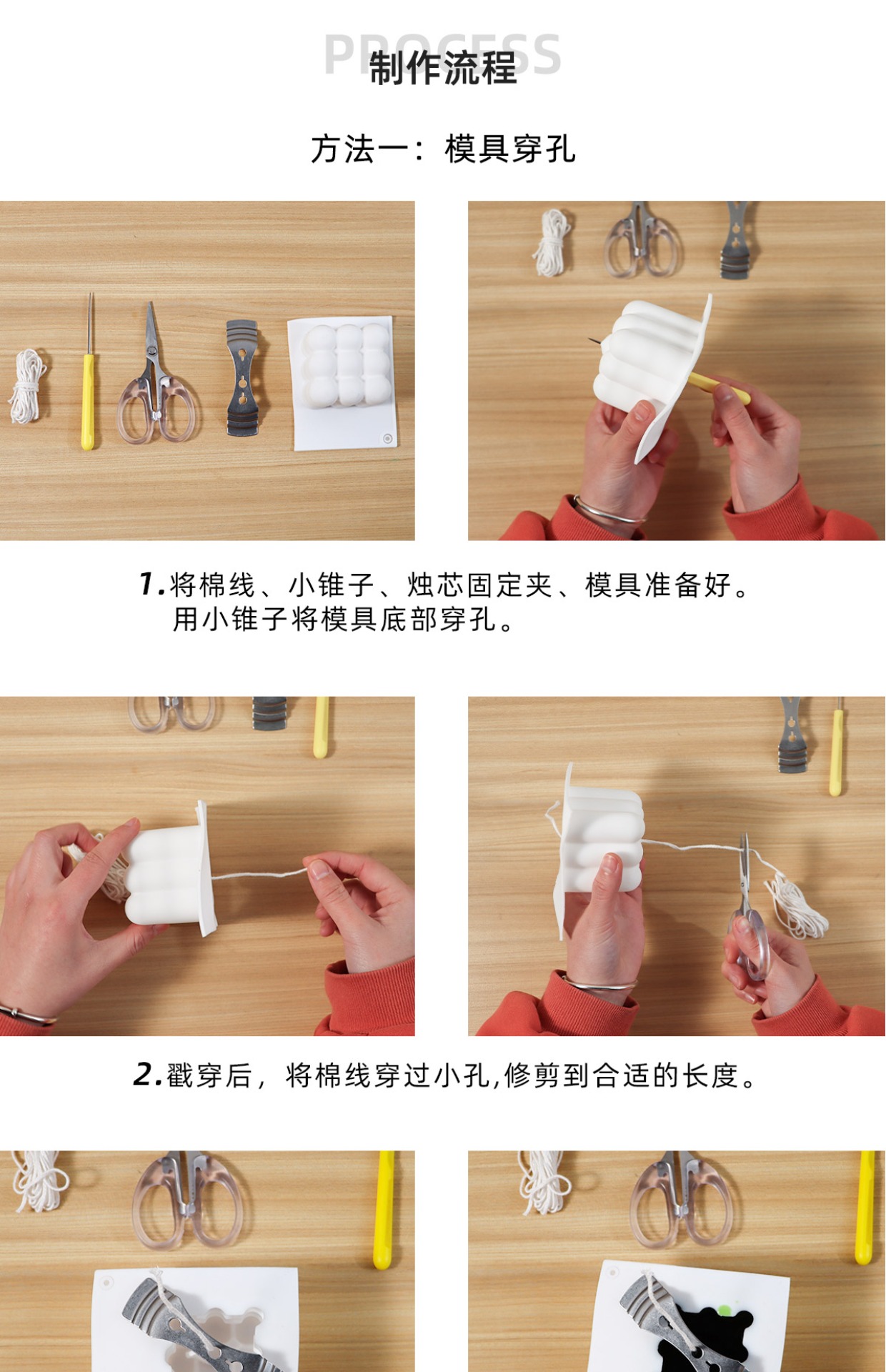 PROCESS
制作流程

方法一：模具穿孔

1.将棉线、小锥子、烛芯固定夹、模具准备好。用小锥子将模具底部穿孔。

2.戳穿后，将棉线穿过小孔,修剪到合适的长度。