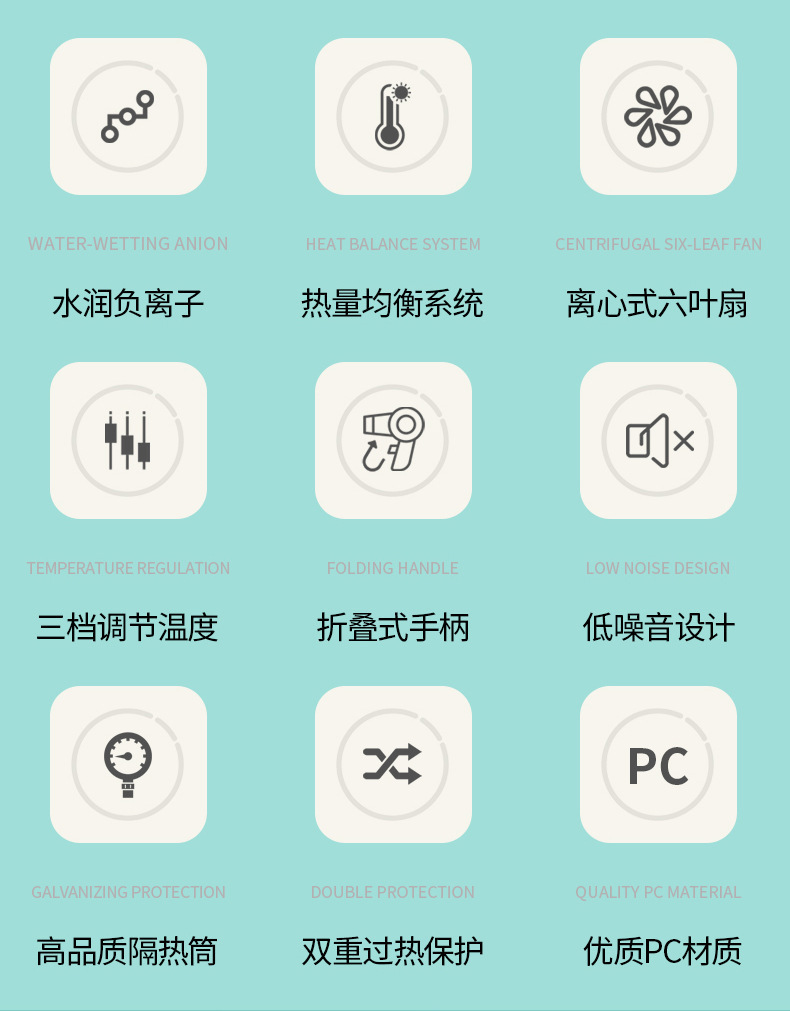 WATER-WETTING ANION

水润负离子

HEAT BALANCE SYSTEM

热量均衡系统

CENTRIFUGAL SIX-LEAF FAN

离心式六叶扇

TEMPERATURE REGULATION

三档调节温度

FOLDING HANDLE

折叠式手柄

LOW NOISE DESIGN

低噪音设计

GALVANIZING PROTECTION

高品质隔热筒

DOUBLE PROTECTION

双重过热保护

PC

QUALITY PC MATERIAL

优质PC材质