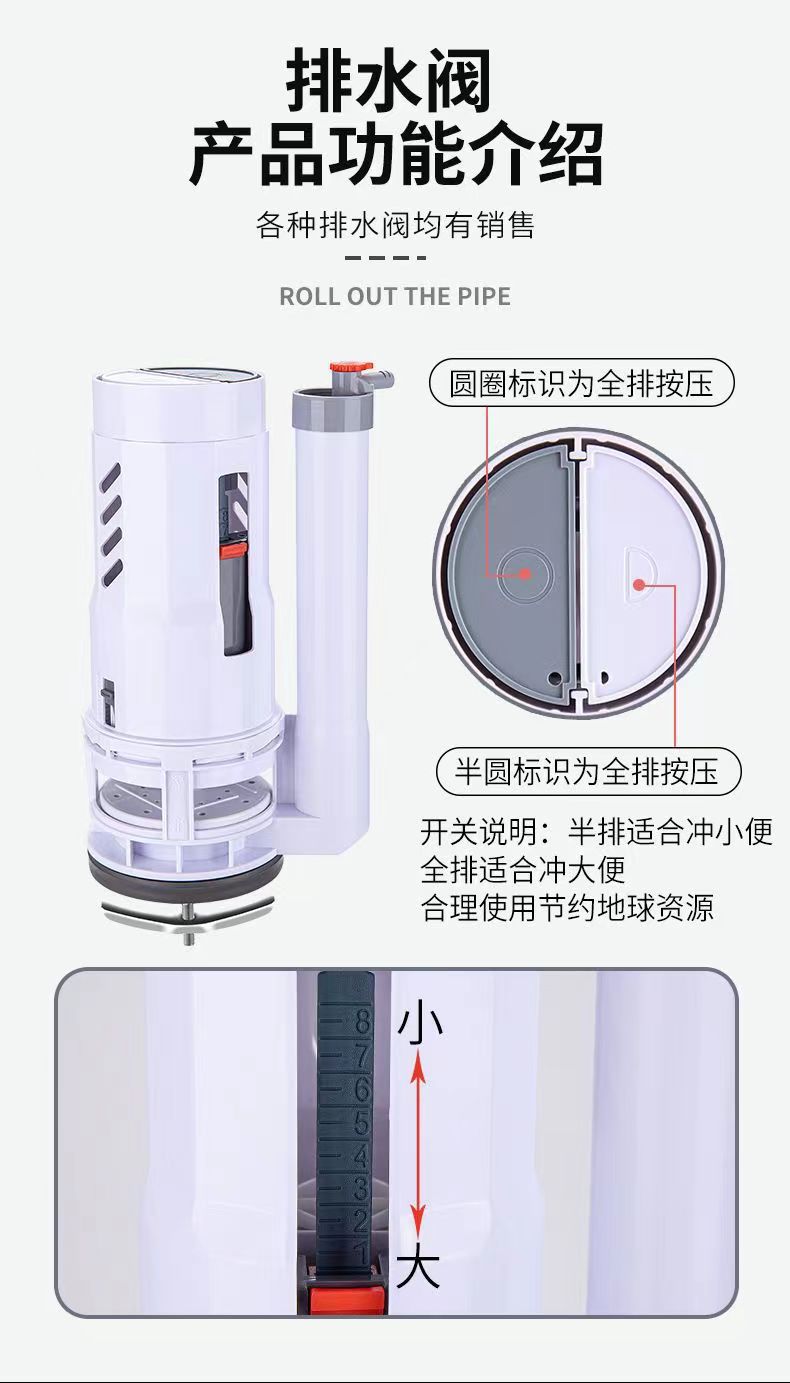 排水阀
产品功能介绍

各种排水阀均有销售

ROLL OUT THE PIPE

圆圈标识为全排按压

半圆标识为全排按压

开关说明：半排适合冲小便
全排适合冲大便
合理使用节约地球资源

8
7
6
5
4
3
2
1

小

大