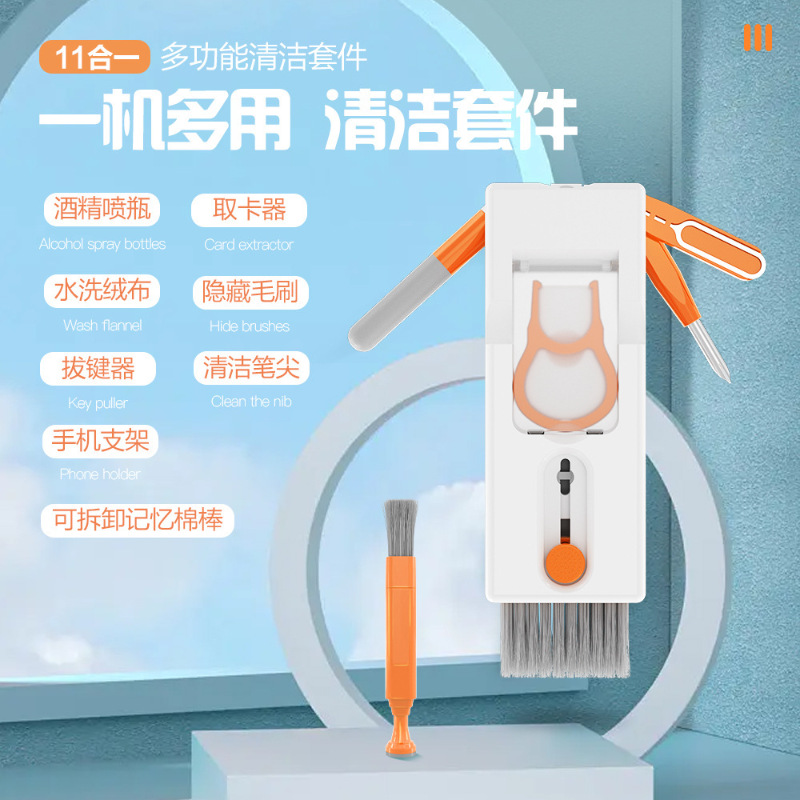 11合一 多功能清洁套件

一机多用 清洁套件

酒精喷瓶
Alcohol spray bottles

取卡器
Card extractor

水洗绒布
Wash flannel

隐藏毛刷
Hide brushes

拔键器
Key puller

清洁笔尖
Clean the nib

手机支架
Phone holder

可拆卸记忆棉棒