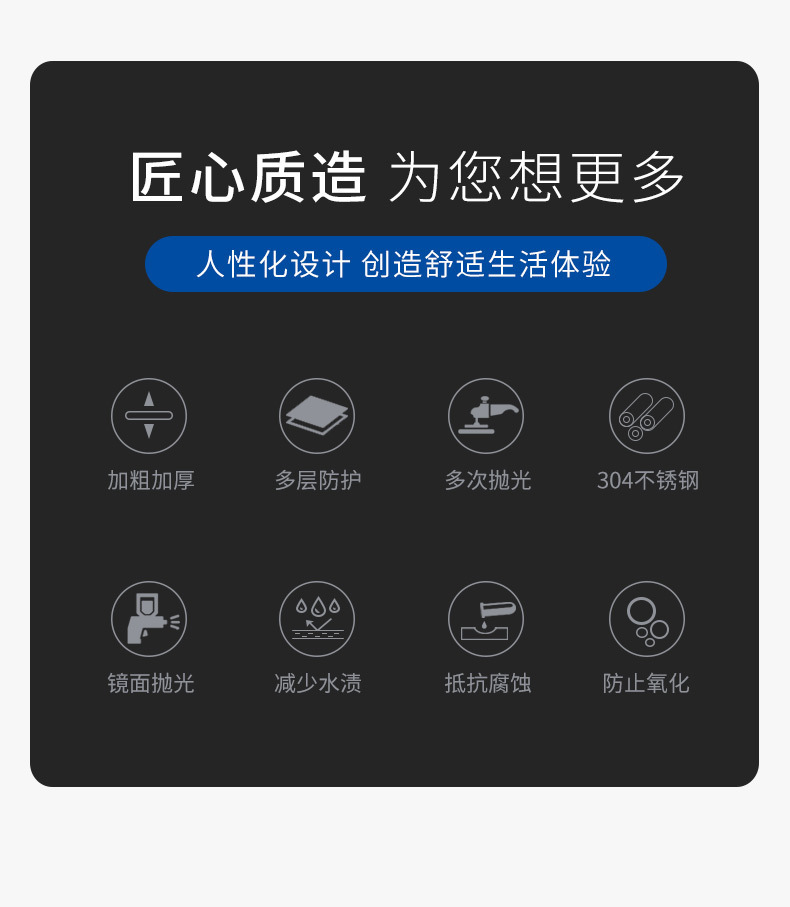 匠心质造 为您想更多

人性化设计 创造舒适生活体验

加粗加厚

多层防护

多次抛光

304不锈钢

镜面抛光

减少水渍

抵抗腐蚀

防止氧化