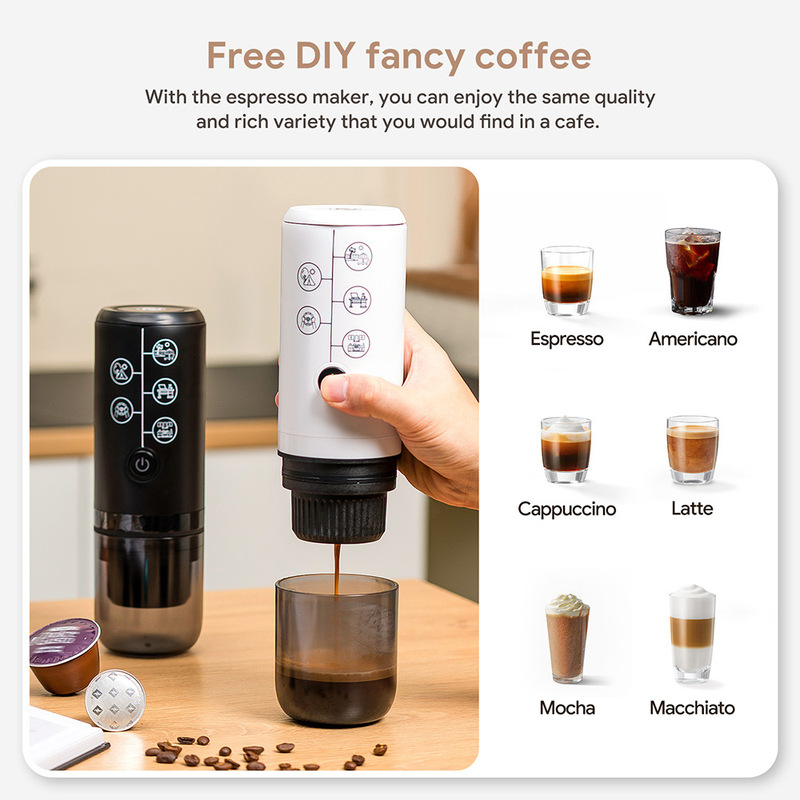 Free DIY fancy coffee

With the espresso maker, you can enjoy the same quality and rich variety that you would find in a cafe.

Espresso
Americano
Cappuccino
Latte
Mocha
Macchiato