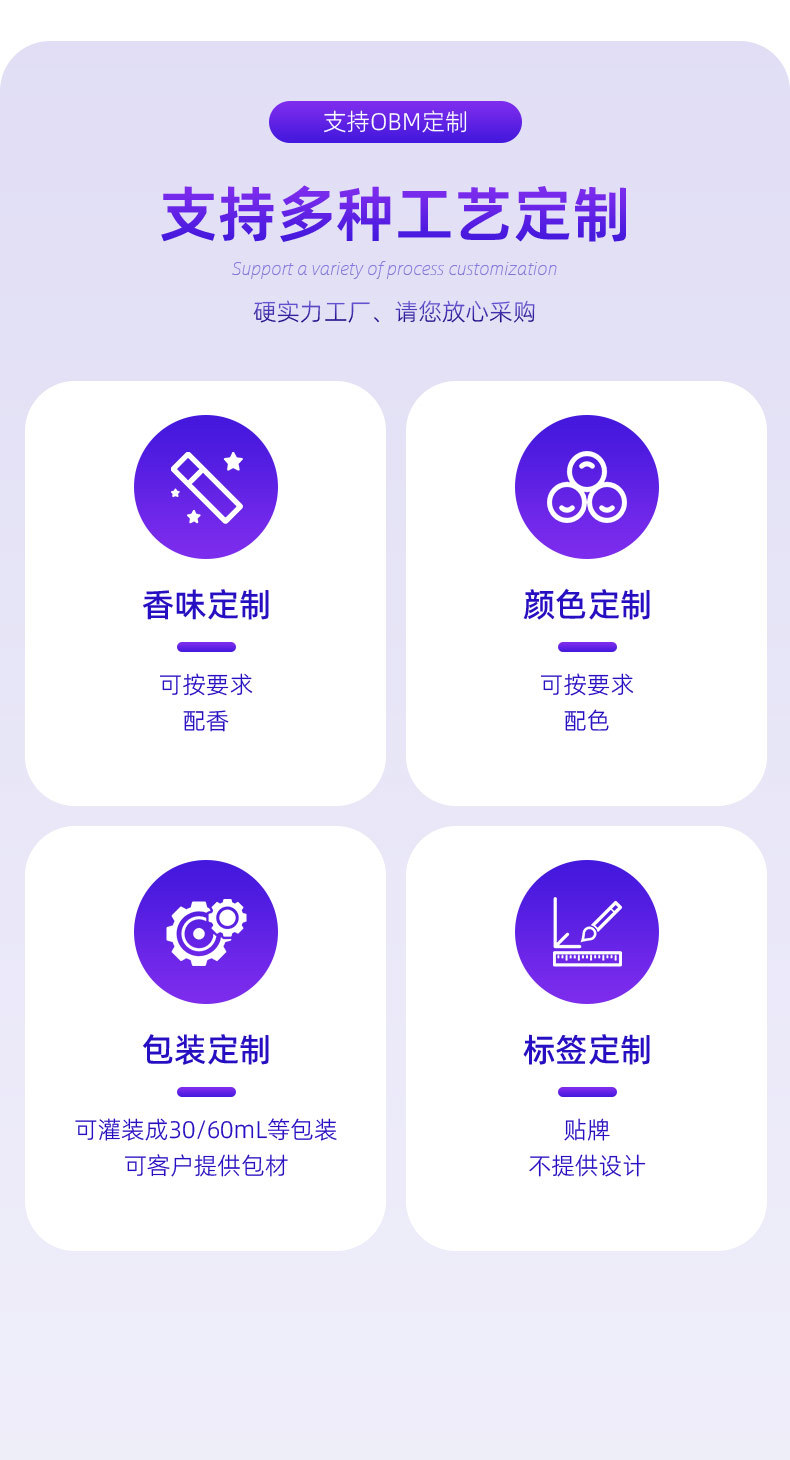 支持OBM定制

支持多种工艺定制

Support a variety of process customization

硬实力工厂、请您放心采购

香味定制

可按要求
配香

颜色定制

可按要求
配色

包装定制

可灌装成30/60mL等包装
可客户提供包材

标签定制

贴牌
不提供设计