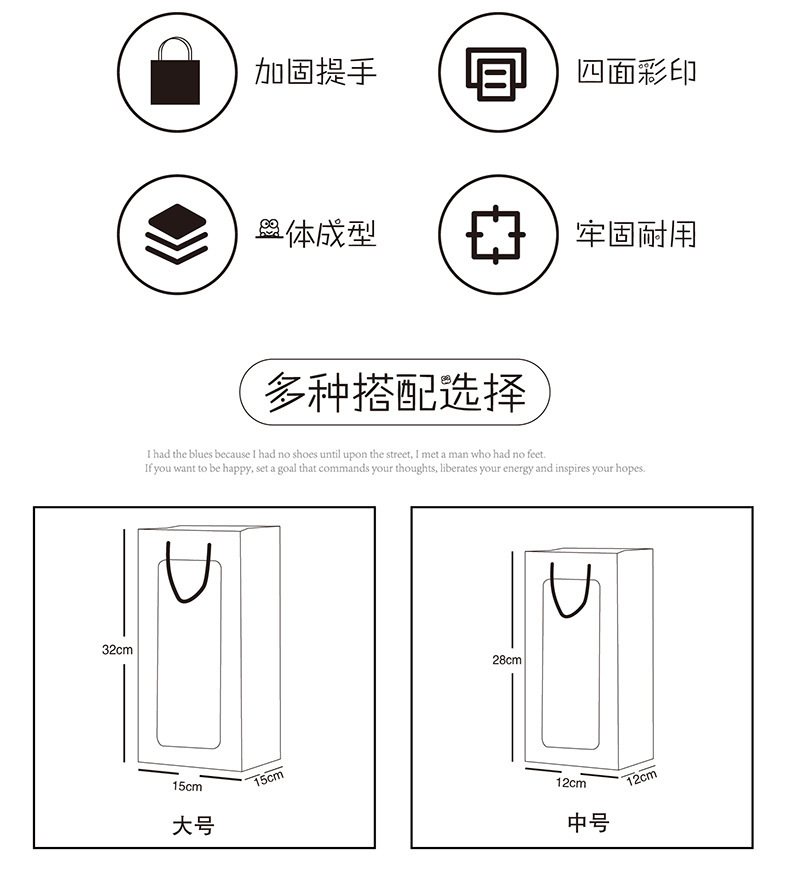 加固提手

四面彩印

一体成型

牢固耐用

多种搭配选择

I had the blues because I had no shoes until upon the street, I met a man who had no feet.
If you want to be happy, set a goal that commands your thoughts, liberates your energy and inspires your hopes.

32cm

15cm

15cm

大号

28cm

12cm

12cm

中号