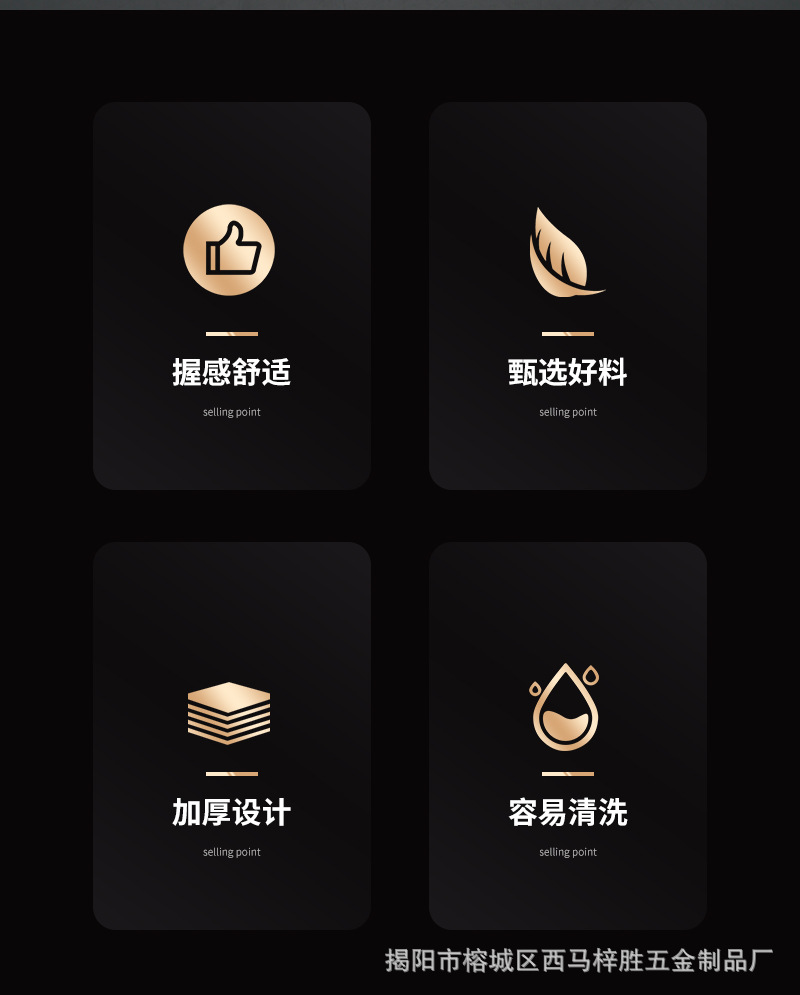 握感舒适

selling point

甄选好料

selling point

加厚设计

selling point

容易清洗

selling point

揭阳市榕城区西马梓胜五金制品厂