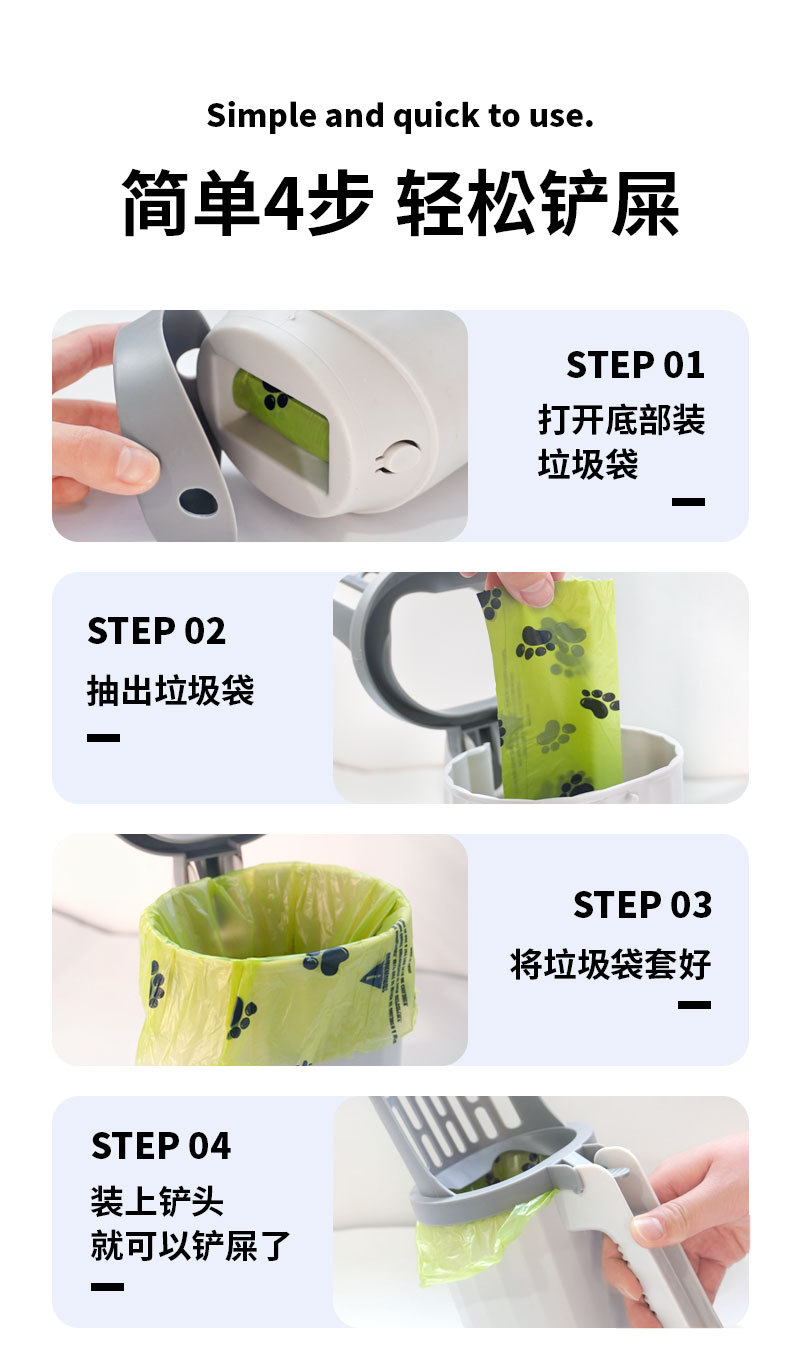 Simple and quick to use.

简单4步 轻松铲屎

STEP 01
打开底部装垃圾袋

STEP 02
抽出垃圾袋

STEP 03
将垃圾袋套好

STEP 04
装上铲头
就可以铲屎了