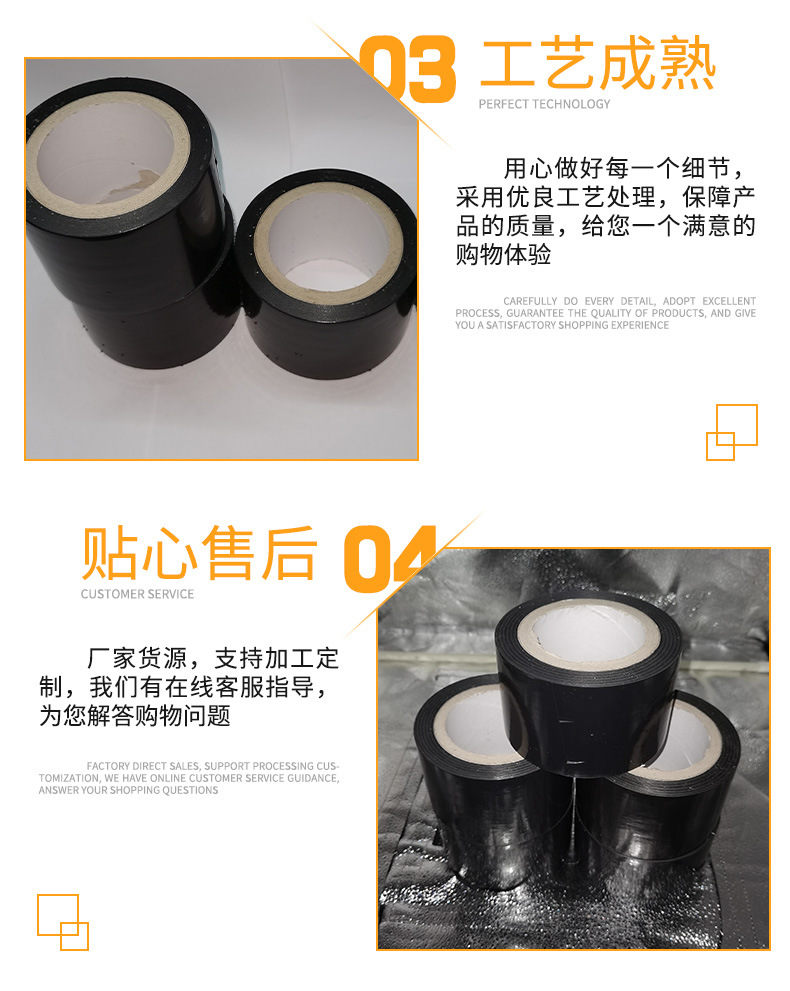 03 工艺成熟
PERFECT TECHNOLOGY

用心做好每一个细节，采用优良工艺处理，保障产品的质量，给您一个满意的购物体验

CAREFULLY DO EVERY DETAIL, ADOPT EXCELLENT PROCESS, GUARANTEE THE QUALITY OF PRODUCTS, AND GIVE YOU A SATISFACTORY SHOPPING EXPERIENCE

贴心售后 04
CUSTOMER SERVICE

厂家货源，支持加工定制，我们有在线客服指导，为您解答购物问题

FACTORY DIRECT SALES, SUPPORT PROCESSING CUSTOMIZATION, WE HAVE ONLINE CUSTOMER SERVICE GUIDANCE, ANSWER YOUR SHOPPING QUESTIONS