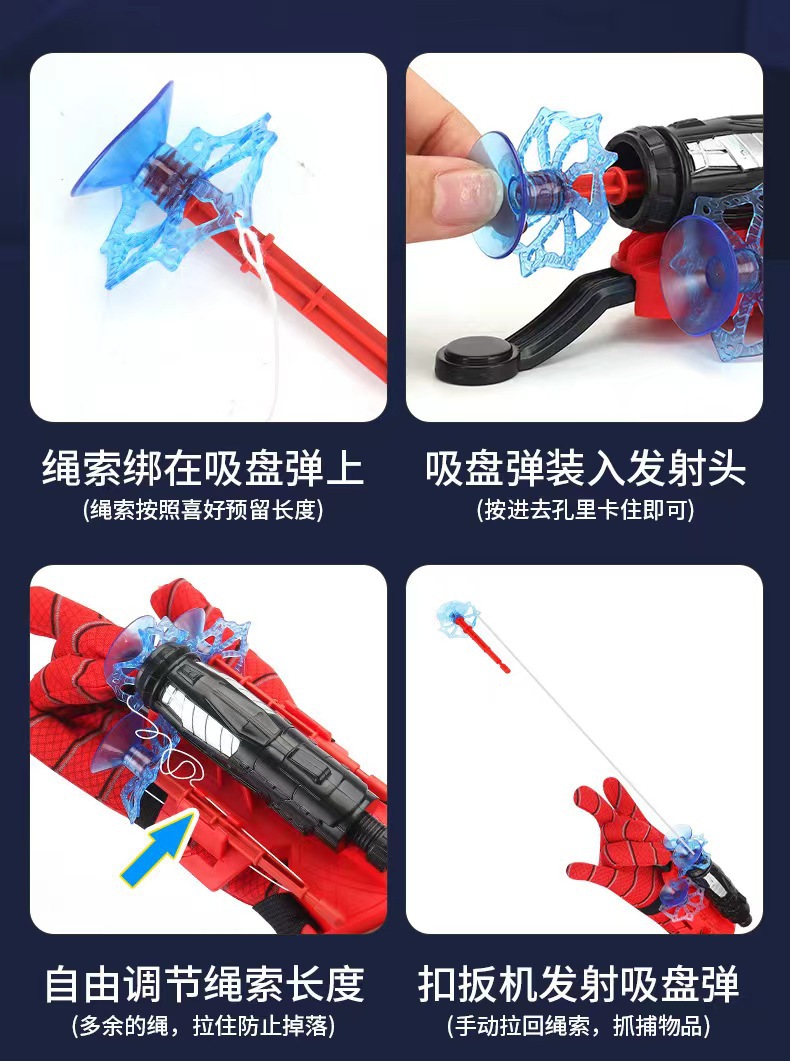 绳索绑在吸盘弹上
(绳索按照喜好预留长度)

吸盘弹装入发射头
(按进去孔里卡住即可)

自由调节绳索长度
(多余的绳，拉住防止掉落)

扣扳机发射吸盘弹
(手动拉回绳索，抓捕物品)