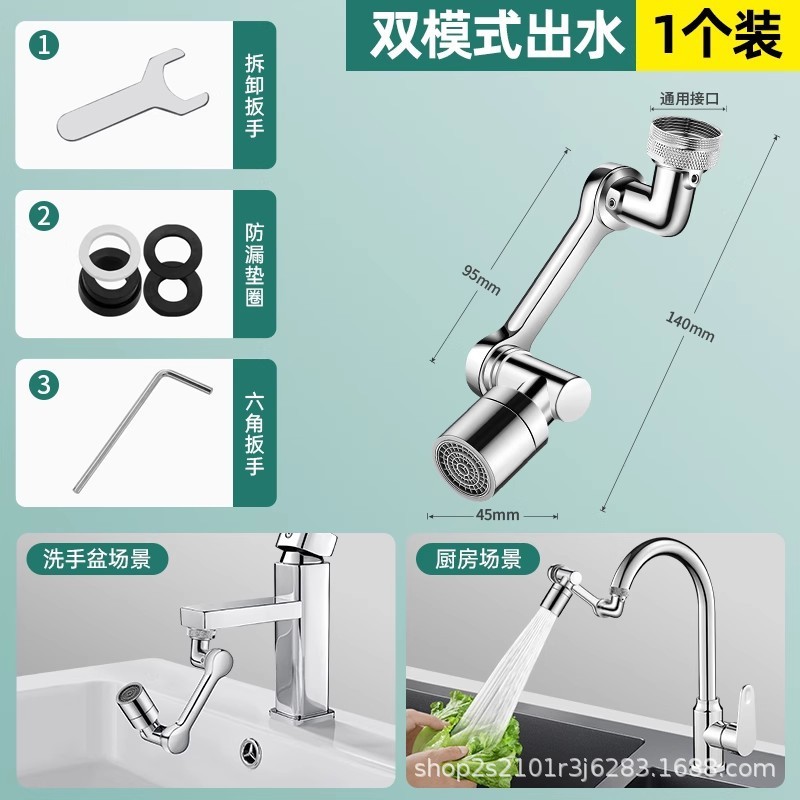 双模式出水 1个装

1 拆卸扳手

2 防漏垫圈

3 六角扳手

通用接口

95mm

140mm

45mm

洗手盆场景

厨房场景

shop2s2101r3j6283.1688.com