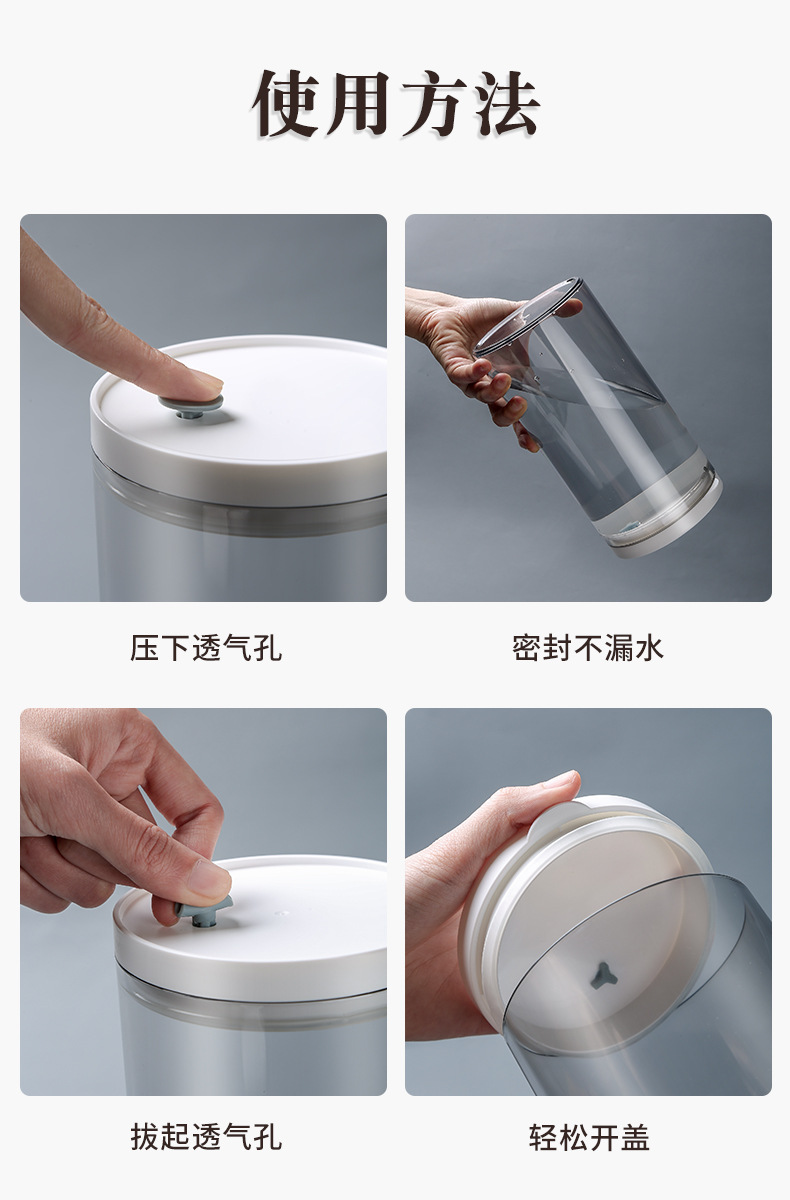 使用方法

压下透气孔

密封不漏水

拔起透气孔

轻松开盖