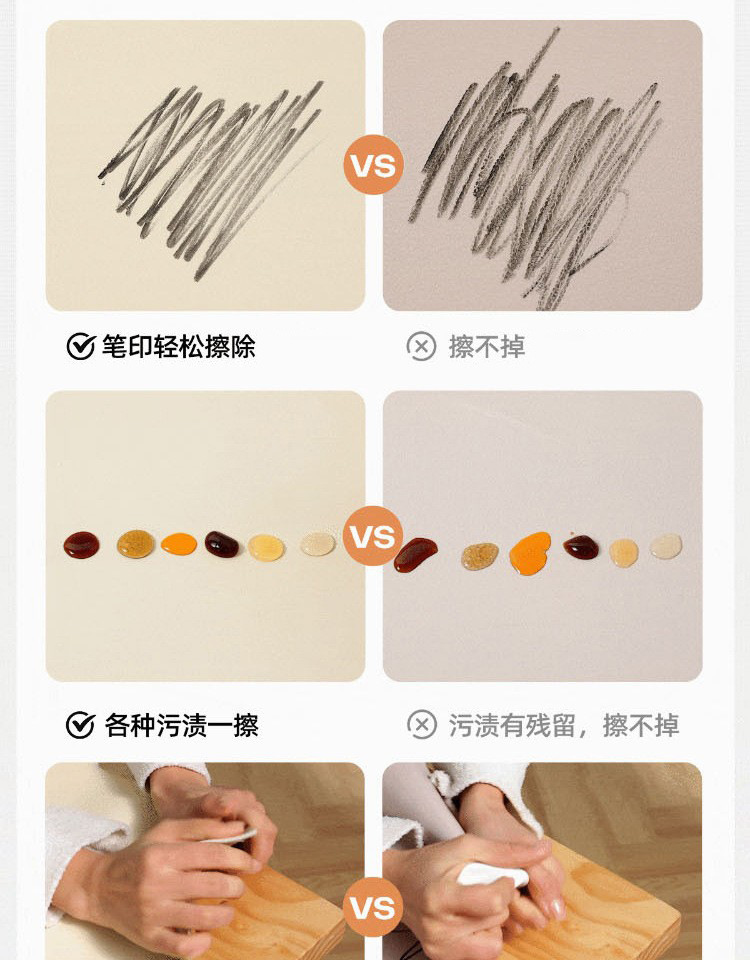 VS

笔印轻松擦除

擦不掉

VS

各种污渍一擦

污渍有残留，擦不掉

VS