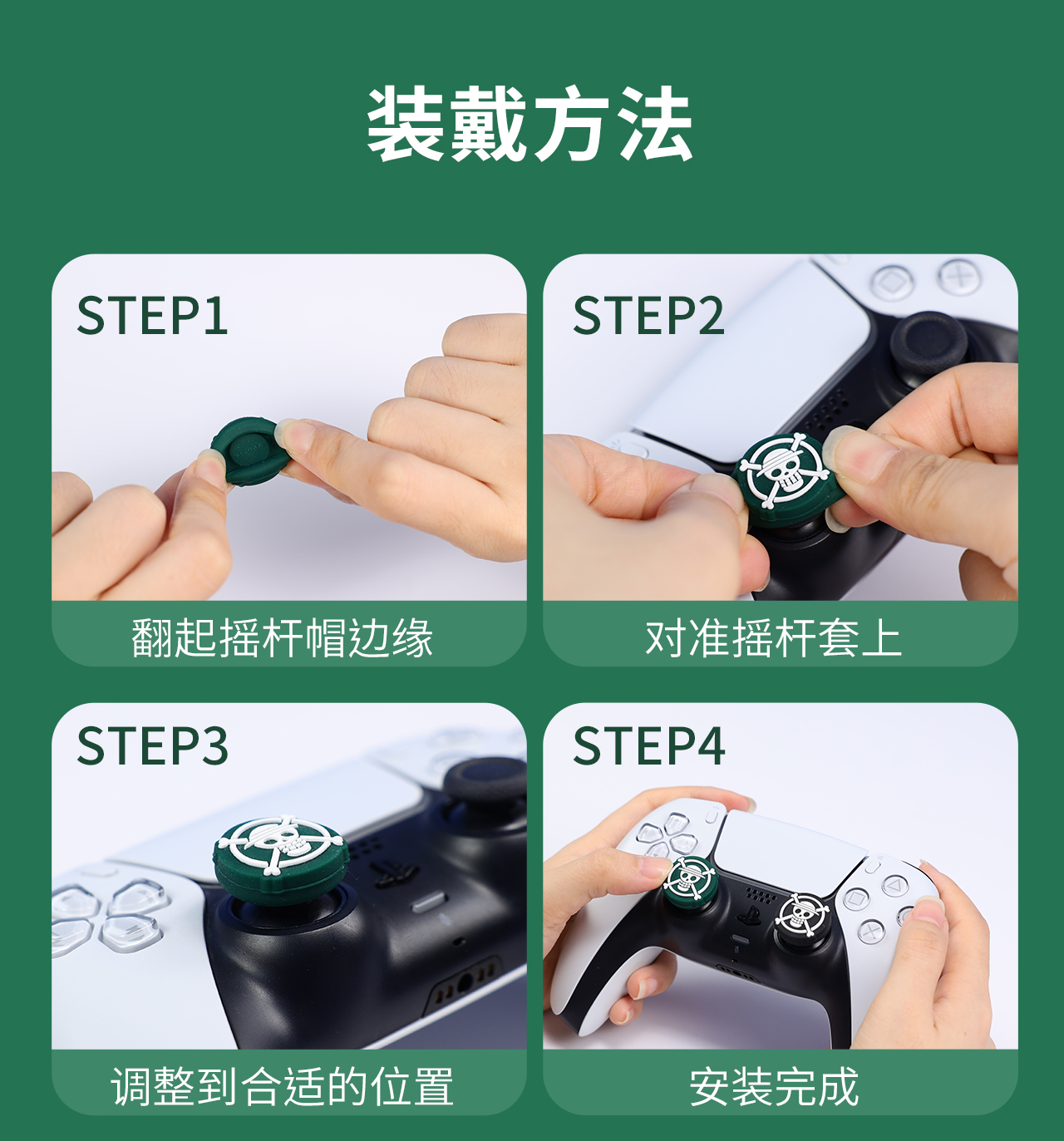 装戴方法

STEP1

翻起摇杆帽边缘

STEP2

对准摇杆套上

STEP3

调整到合适的位置

STEP4

安装完成