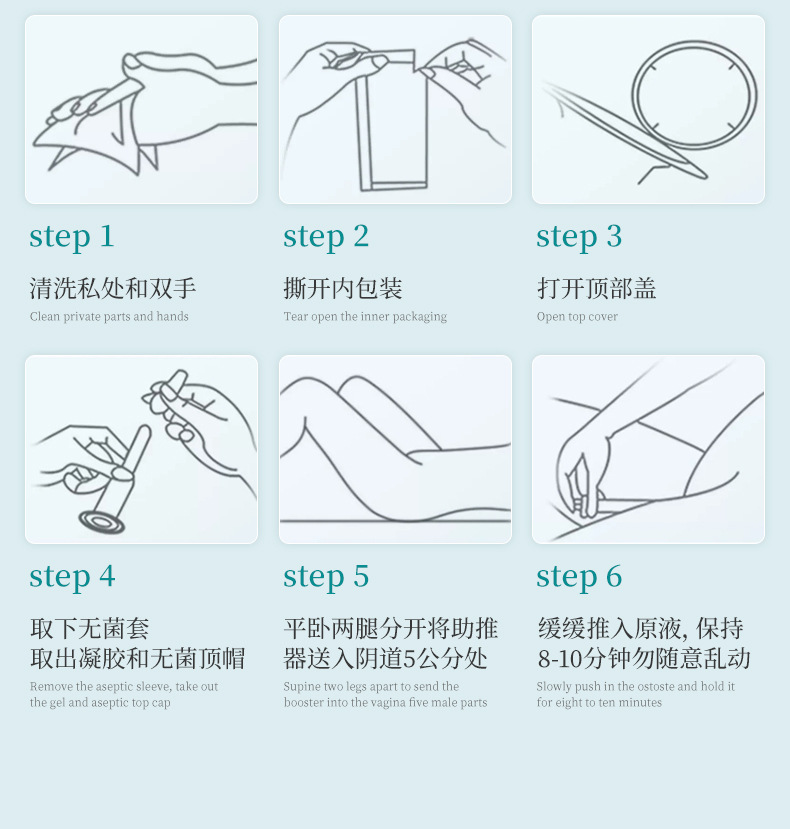 step 1

清洗私处和双手

Clean private parts and hands

step 2

撕开内包装

Tear open the inner packaging

step 3

打开顶部盖

Open top cover

step 4

取下无菌套
取出凝胶和无菌顶帽

Remove the aseptic sleeve, take out the gel and aseptic top cap

step 5

平卧两腿分开将助推器送入阴道5公分处

Supine two legs apart to send the booster into the vagina five male parts

step 6

缓缓推入原液, 保持8-10分钟勿随意乱动

Slowly push in the ostoste and hold it for eight to ten minutes