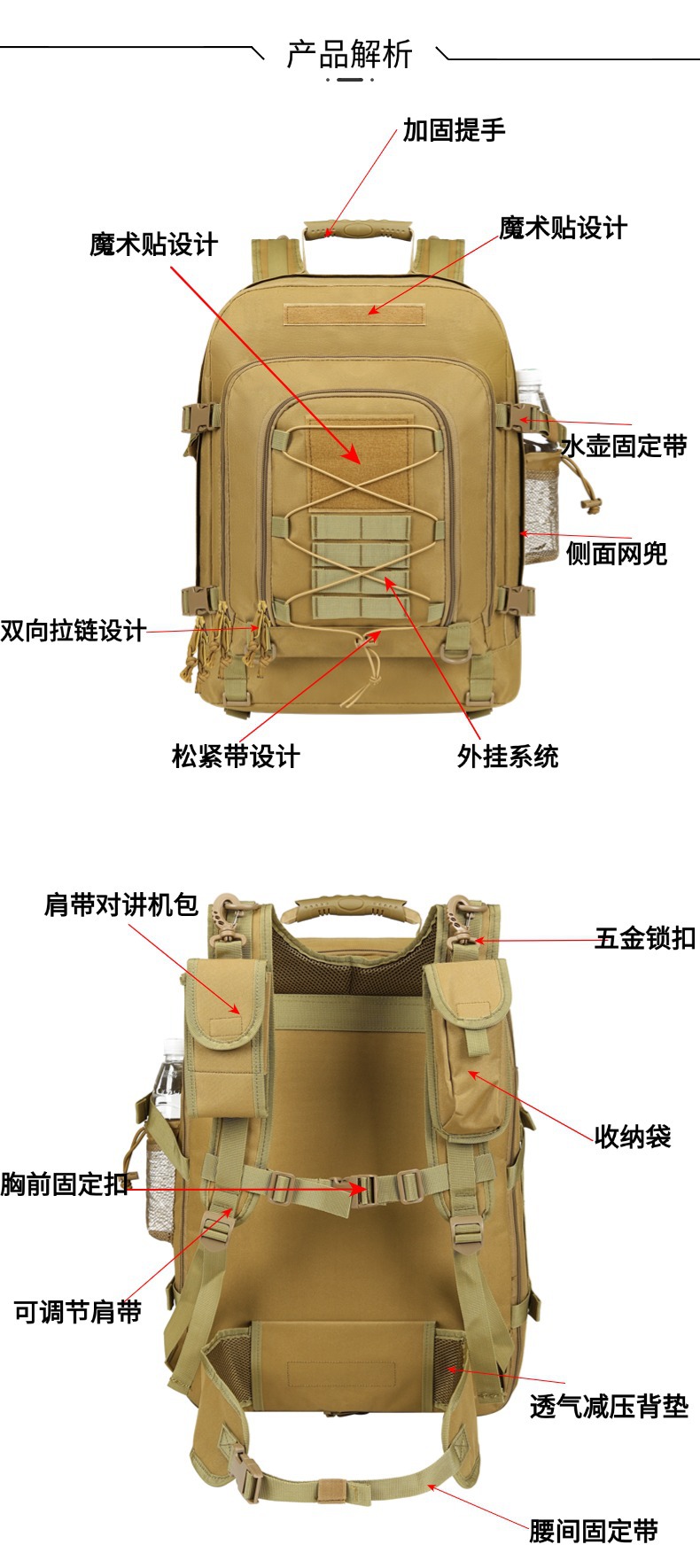 产品解析

加固提手

魔术贴设计

魔术贴设计

水壶固定带

侧面网兜

双向拉链设计

松紧带设计

外挂系统

肩带对讲机包

五金锁扣

收纳袋

胸前固定扣

可调节肩带

透气减压背垫

腰间固定带