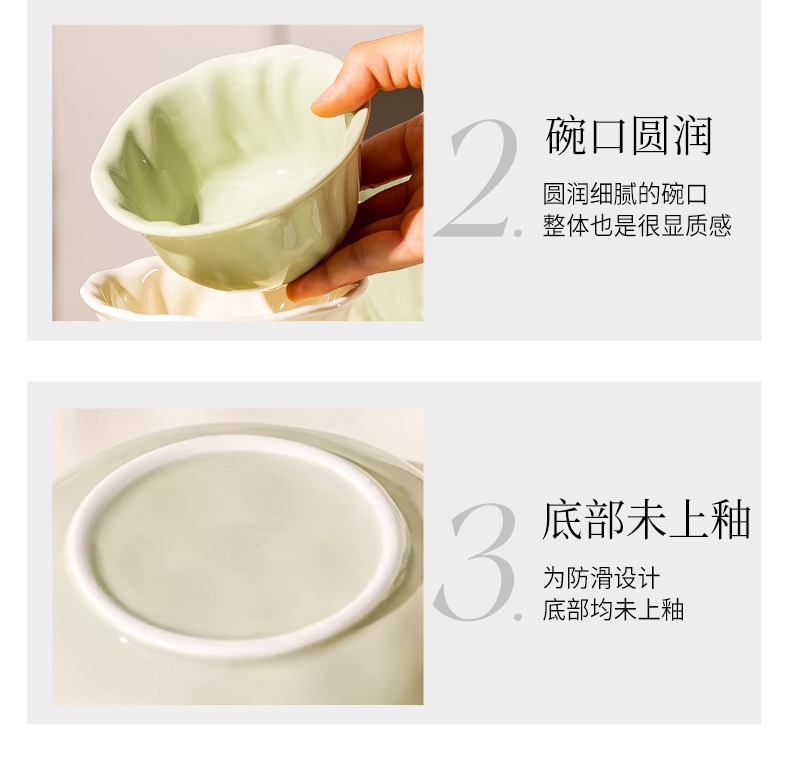 2.
碗口圆润
圆润细腻的碗口
整体也是很显质感

3.
底部未上釉
为防滑设计
底部均未上釉