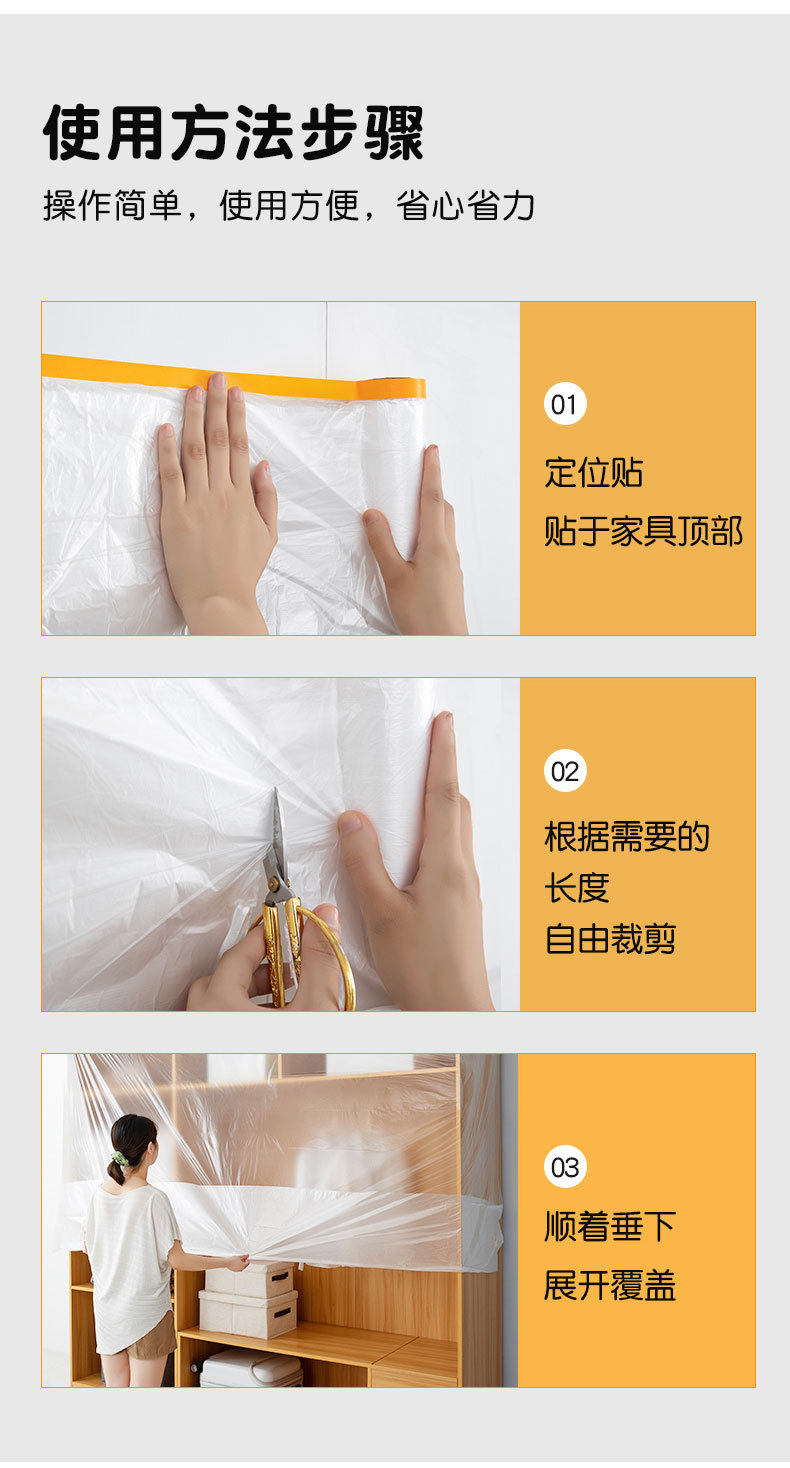 使用方法步骤

操作简单，使用方便，省心省力

01

定位贴

贴于家具顶部

02

根据需要的

长度

自由裁剪

03

顺着垂下

展开覆盖