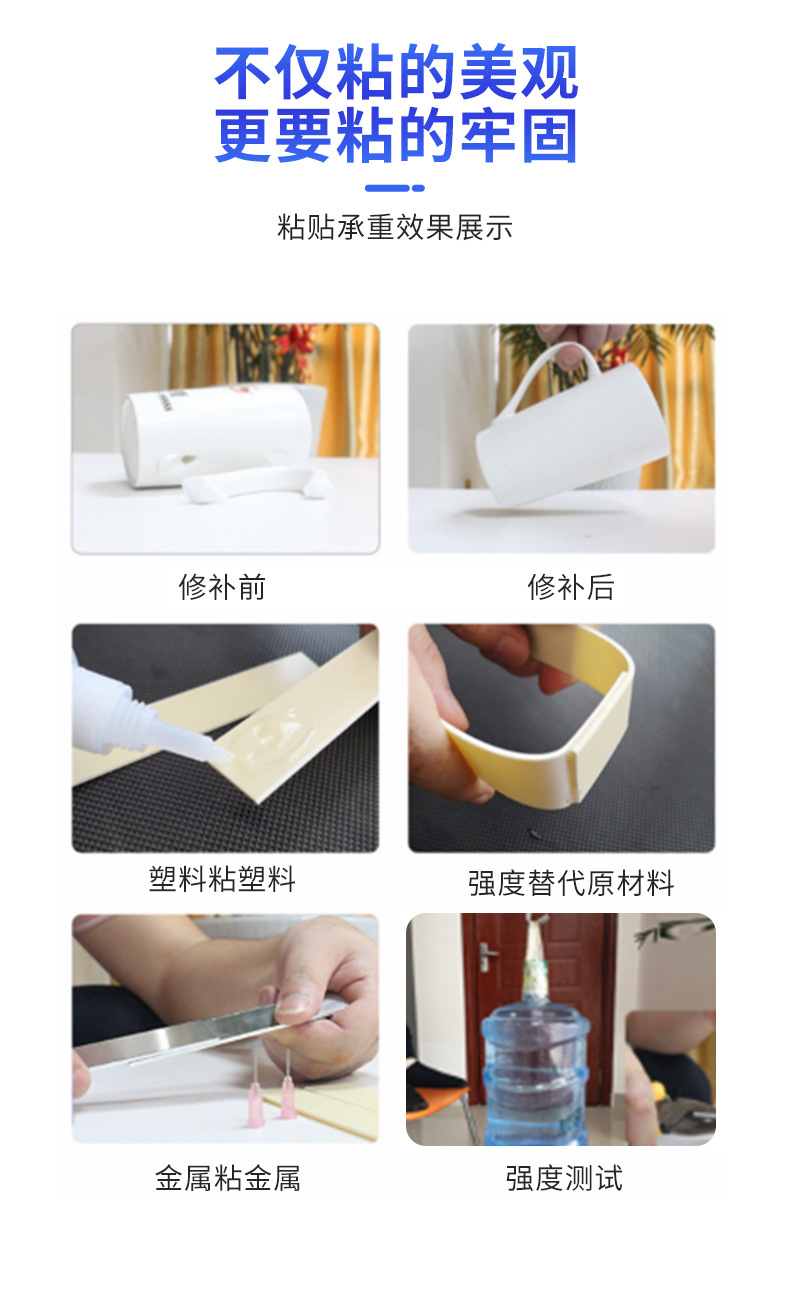 不仅粘的美观
更要粘的牢固

粘贴承重效果展示

修补前

修补后

塑料粘塑料

强度替代原材料

金属粘金属

强度测试